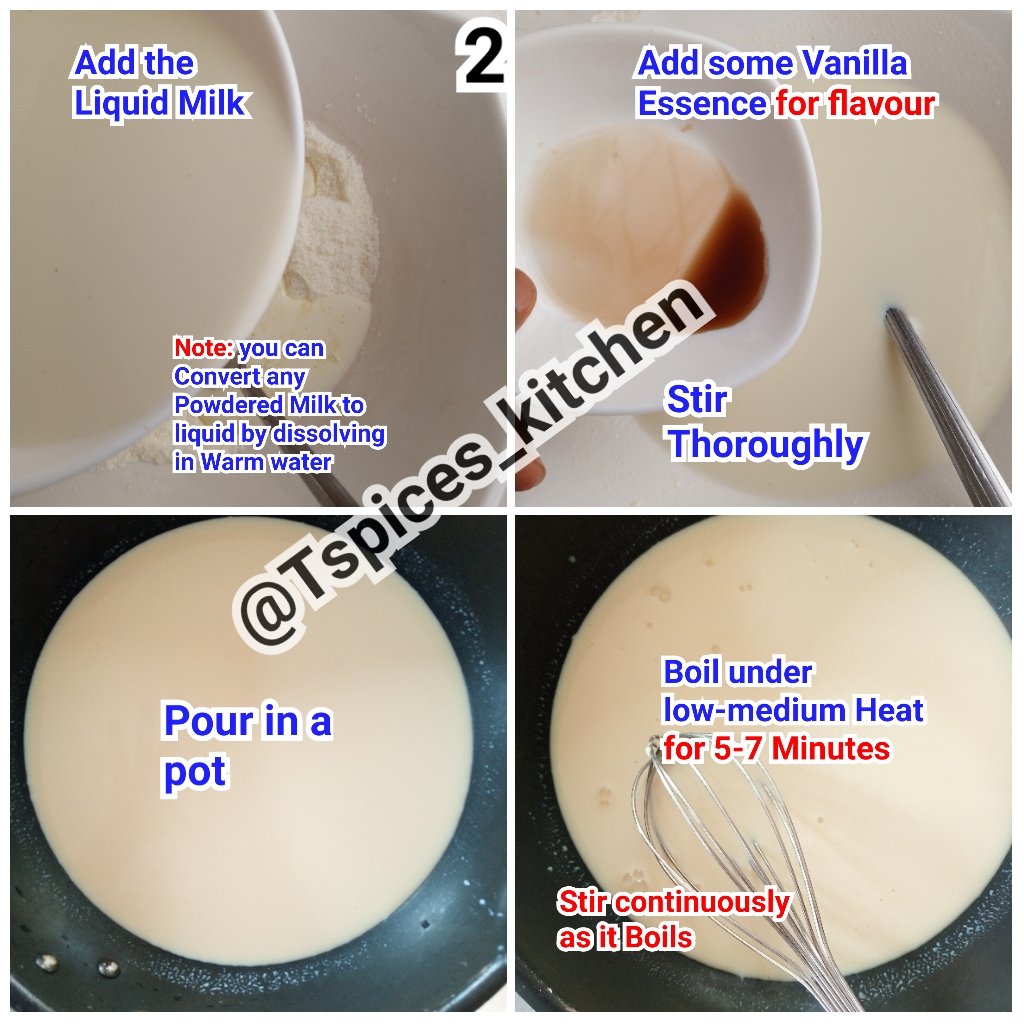 2

Add the Liquid Milk

Note: you can Convert any Powdered Milk to liquid by dissolving in Warm water

Add some Vanilla Essence for flavour

Stir Thoroughly

@Tspices_kitchen

Pour in a pot

Boil under low-medium Heat for 5-7 Minutes

Stir continuously as it Boils