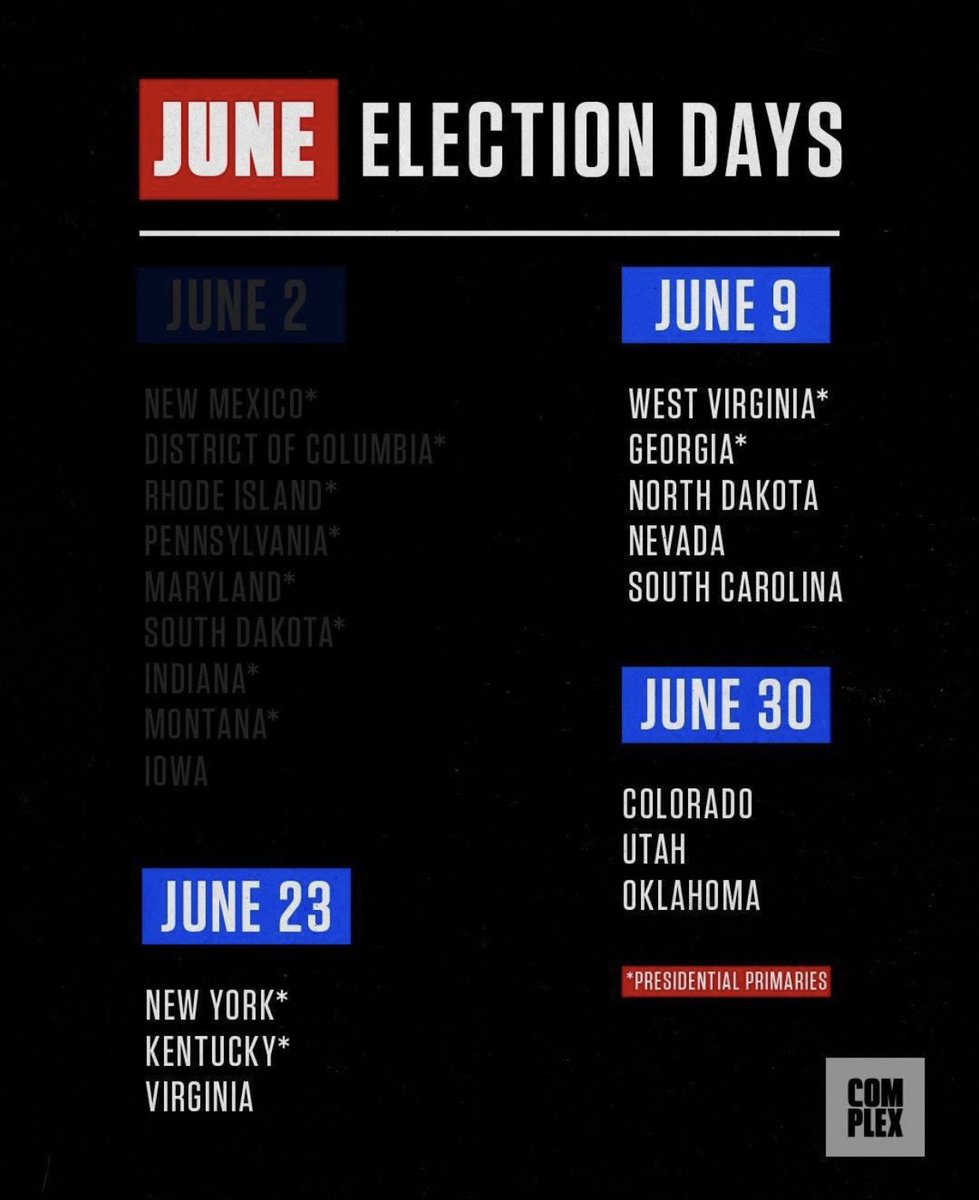 JUNE ELECTION DAYS

JUNE 2

NEW MEXICO*
DISTRICT OF COLUMBIA*
RHODE ISLAND*
PENNSYLVANIA*
MARYLAND*
SOUTH DAKOTA*
INDIANA*
MONTANA*
IOWA

JUNE 23

NEW YORK*
KENTUCKY*
VIRGINIA

JUNE 9

WEST VIRGINIA*
GEORGIA*
NORTH DAKOTA
NEVADA
SOUTH CAROLINA

JUNE 30

COLORADO
UTAH
OKLAHOMA

*PRESIDENTIAL PRIMARIES

COM
PLEX