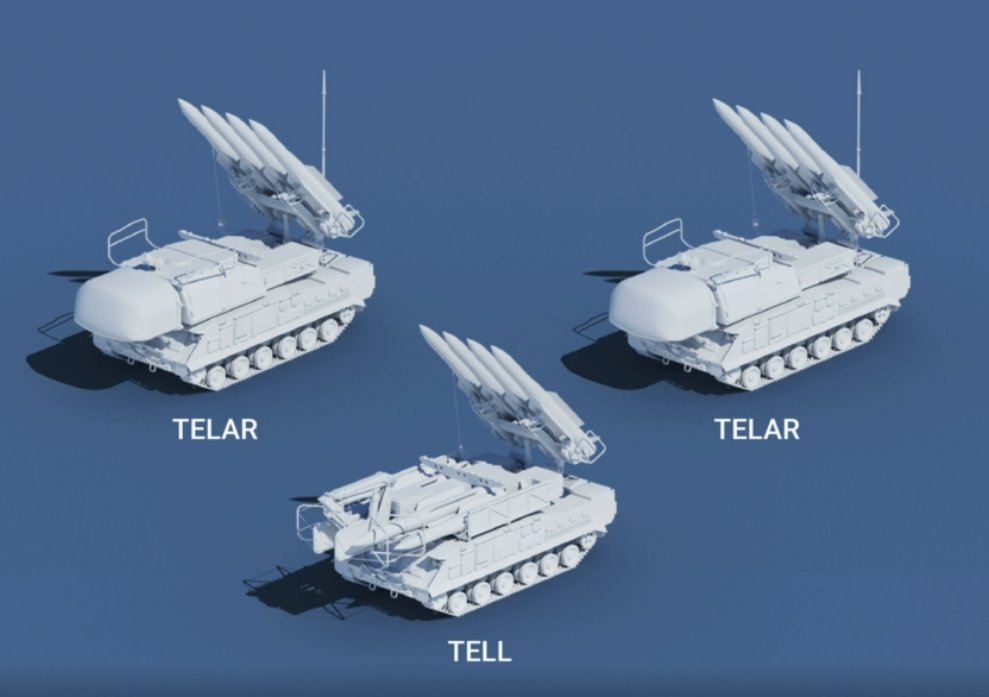 TELAR

TELAR

TELL