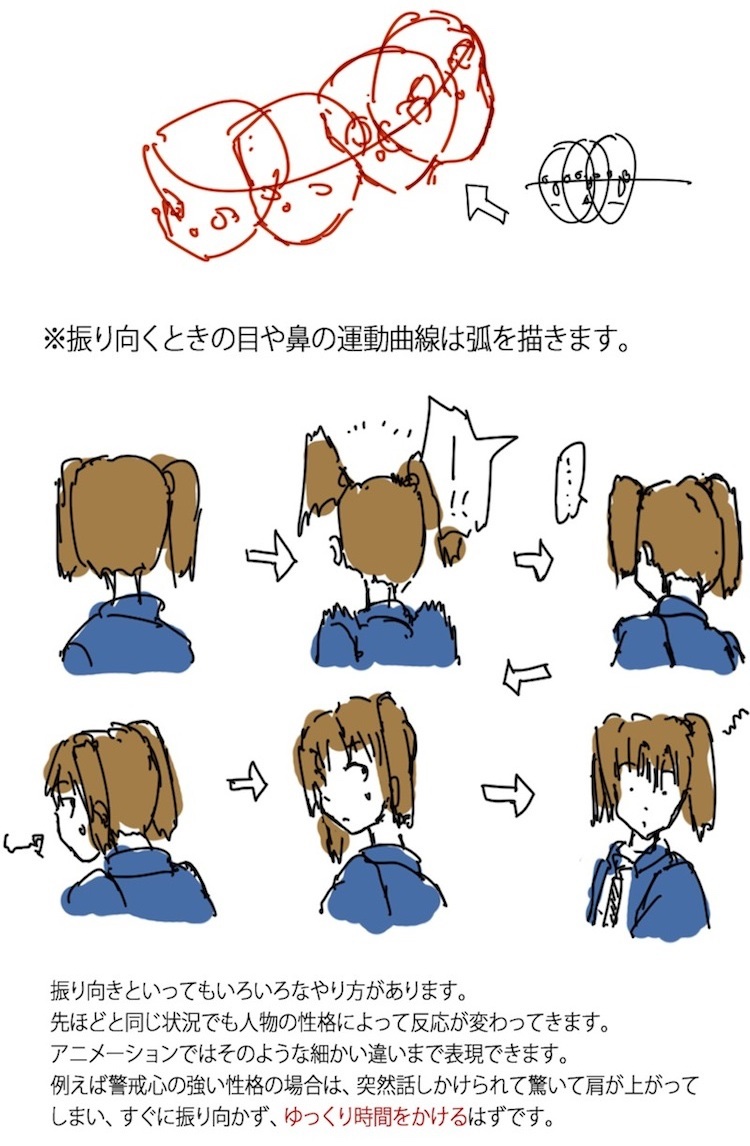 ※振り向くときの目や鼻の運動曲線は弧を描きます。

!!

振り向きといってもいろいろなやり方があります。
先ほどと同じ状況でも人物の性格によって反応が変わってきます。
アニメーションではそのような細かい違いまで表現できます。
例えば警戒心の強い性格の場合は、突然話しかけられて驚いて肩が上がってしまい、すぐに振り向かず、ゆっくり時間をかけるはずです。