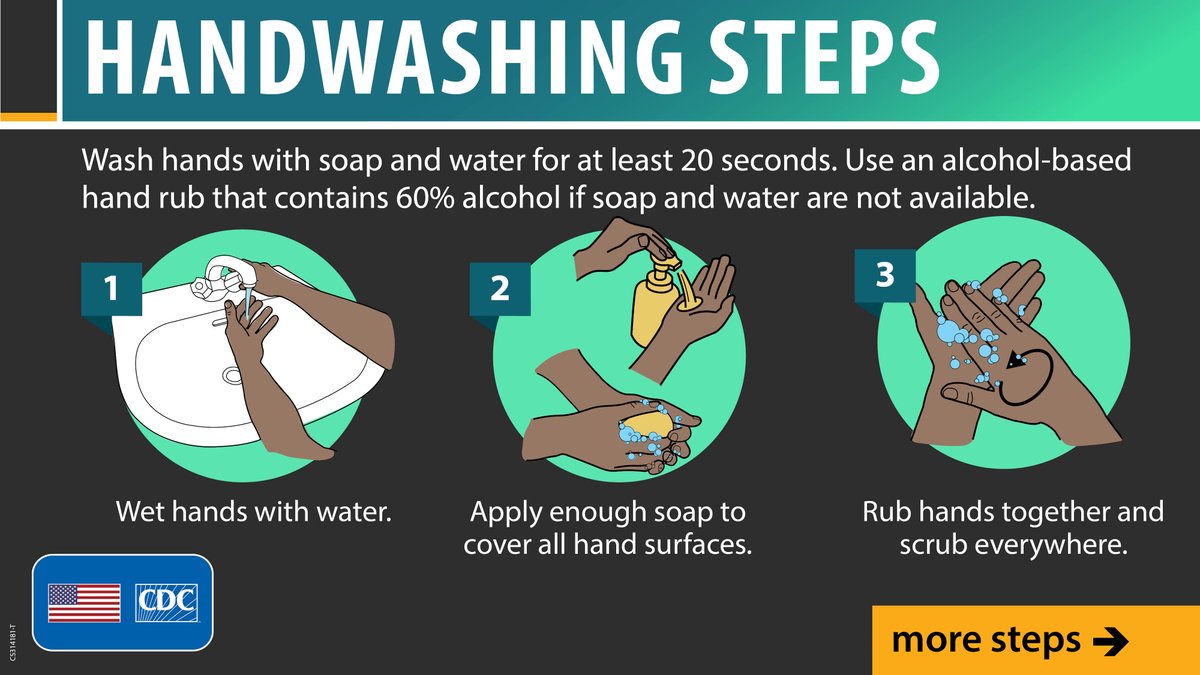 HANDWASHING STEPS

Wash hands with soap and water for at least 20 seconds. Use an alcohol-based hand rub that contains 60% alcohol if soap and water are not available.

1

Wet hands with water.

2

Apply enough soap to cover all hand surfaces.

3

Rub hands together and scrub everywhere.

CDC

CS314181-T

more steps →