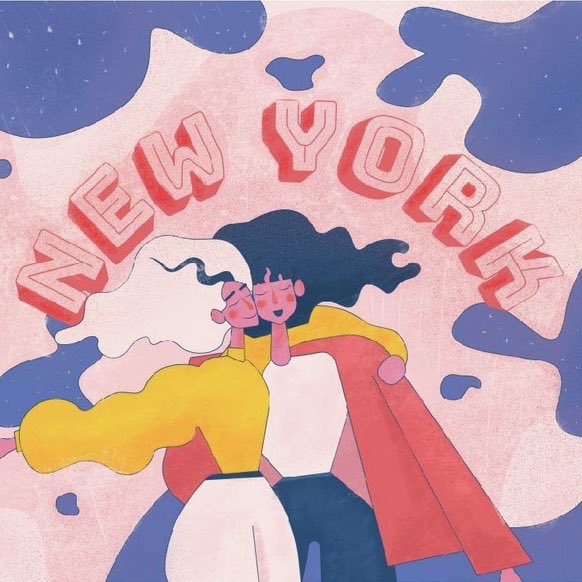 NEW YORK