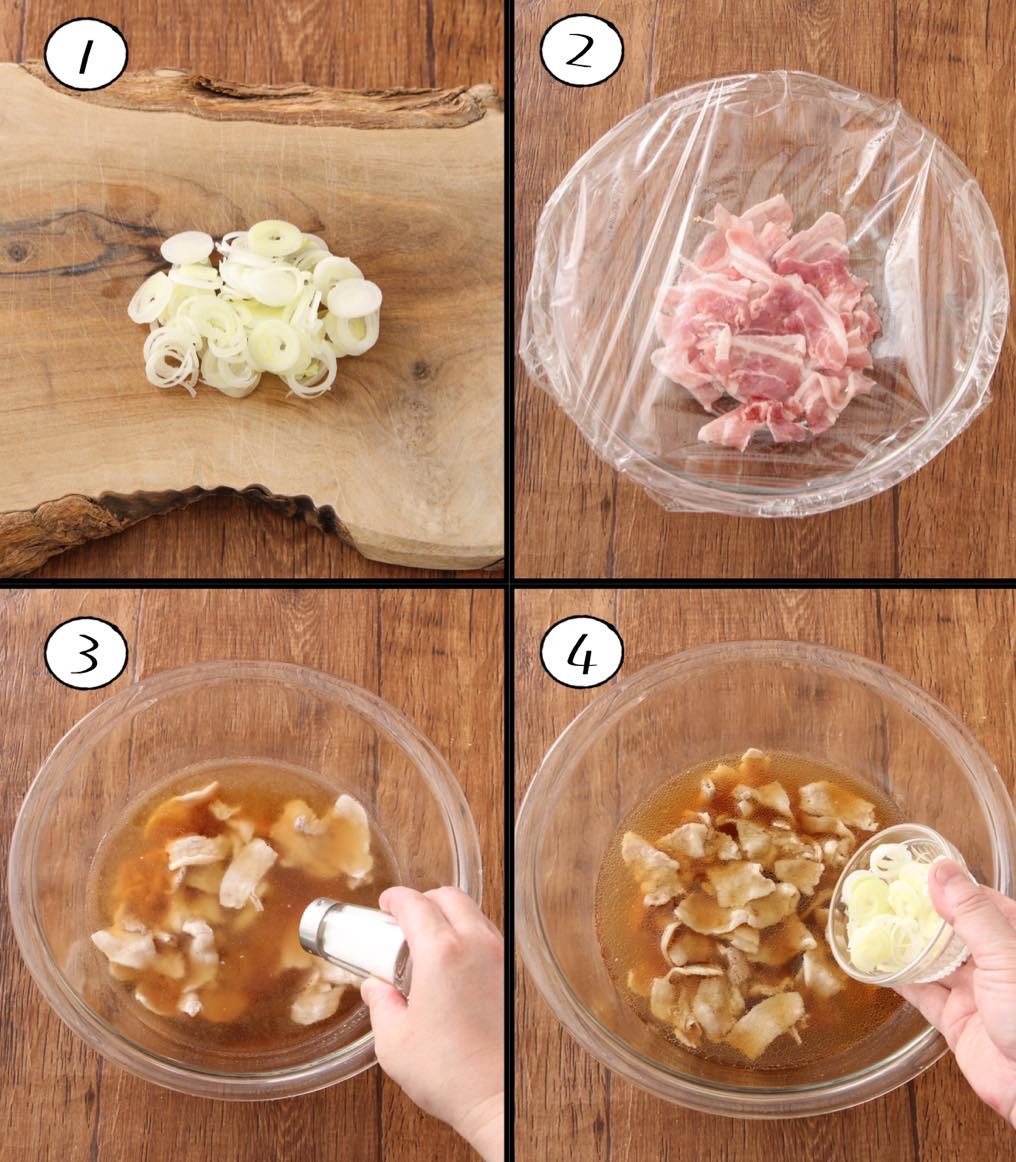 1
2
3
4