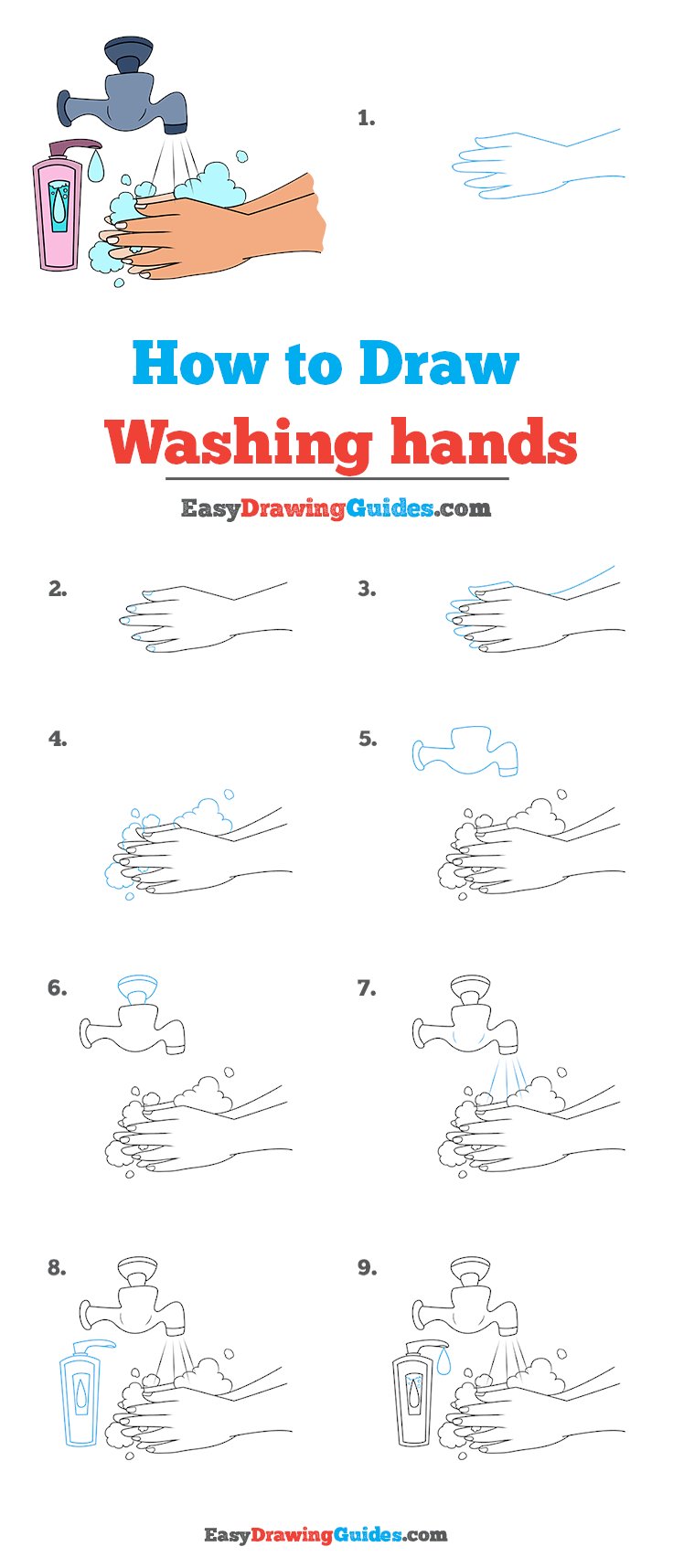 1.

How to Draw
Washing hands

EasyDrawingGuides.com

2.

3.

4.

5.

6.

7.

8.

9.

EasyDrawingGuides.com