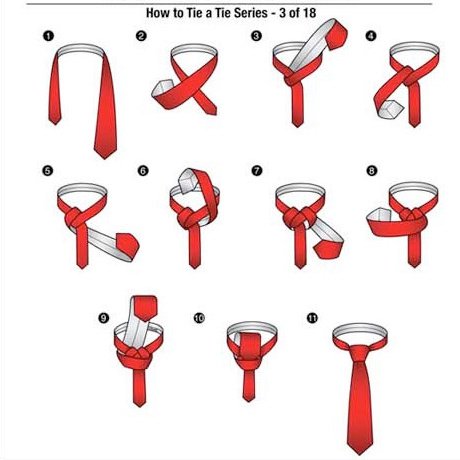 How to Tie a Tie Series - 3 of 18

1

2

3

4

5

6

7

8

9

10

11