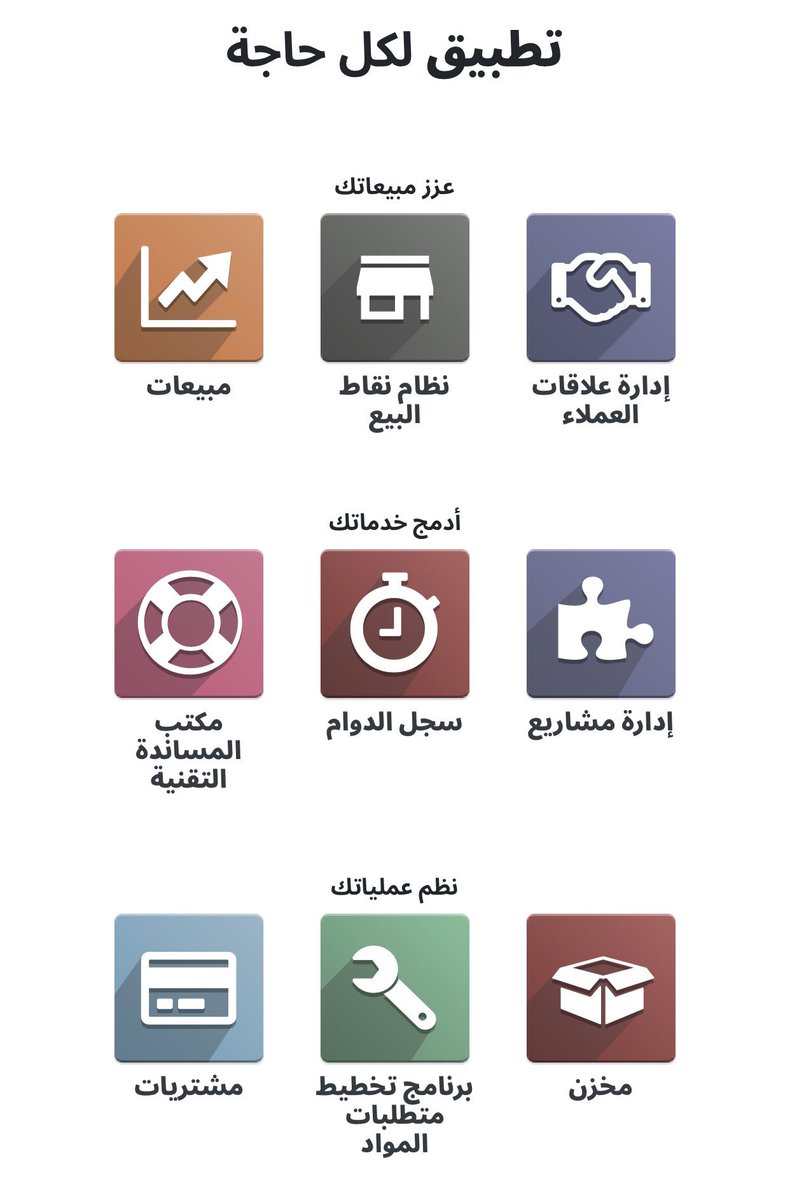 تطبيق لكل حاجة

عزز مبيعاتك

إدارة علاقات العملاء

نظام نقاط البيع

مبيعات

أدمج خدماتك

إدارة مشاريع

سجل الدوام

مكتب المساندة التقنية

نظم عملياتك

مخزن

برنامج تخطيط متطلبات المواد

مشتريات