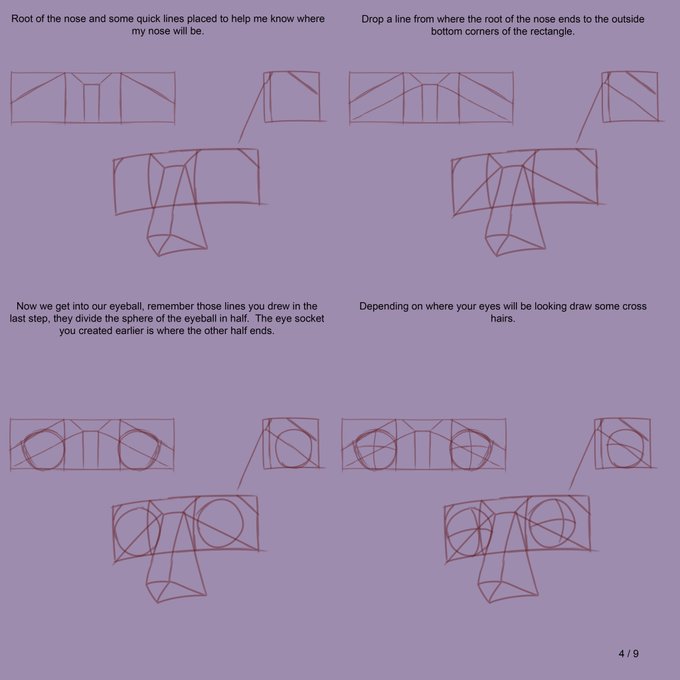 Root of the nose and some quick lines placed to help me know where my nose will be.

Drop a line from where the root of the nose ends to the outside bottom corners of the rectangle.

Now we get into our eyeball, remember those lines you drew in the last step, they divide the sphere of the eyeball in half. The eye socket you created earlier is where the other half ends.

Depending on where your eyes will be looking draw some cross hairs.

4 / 9