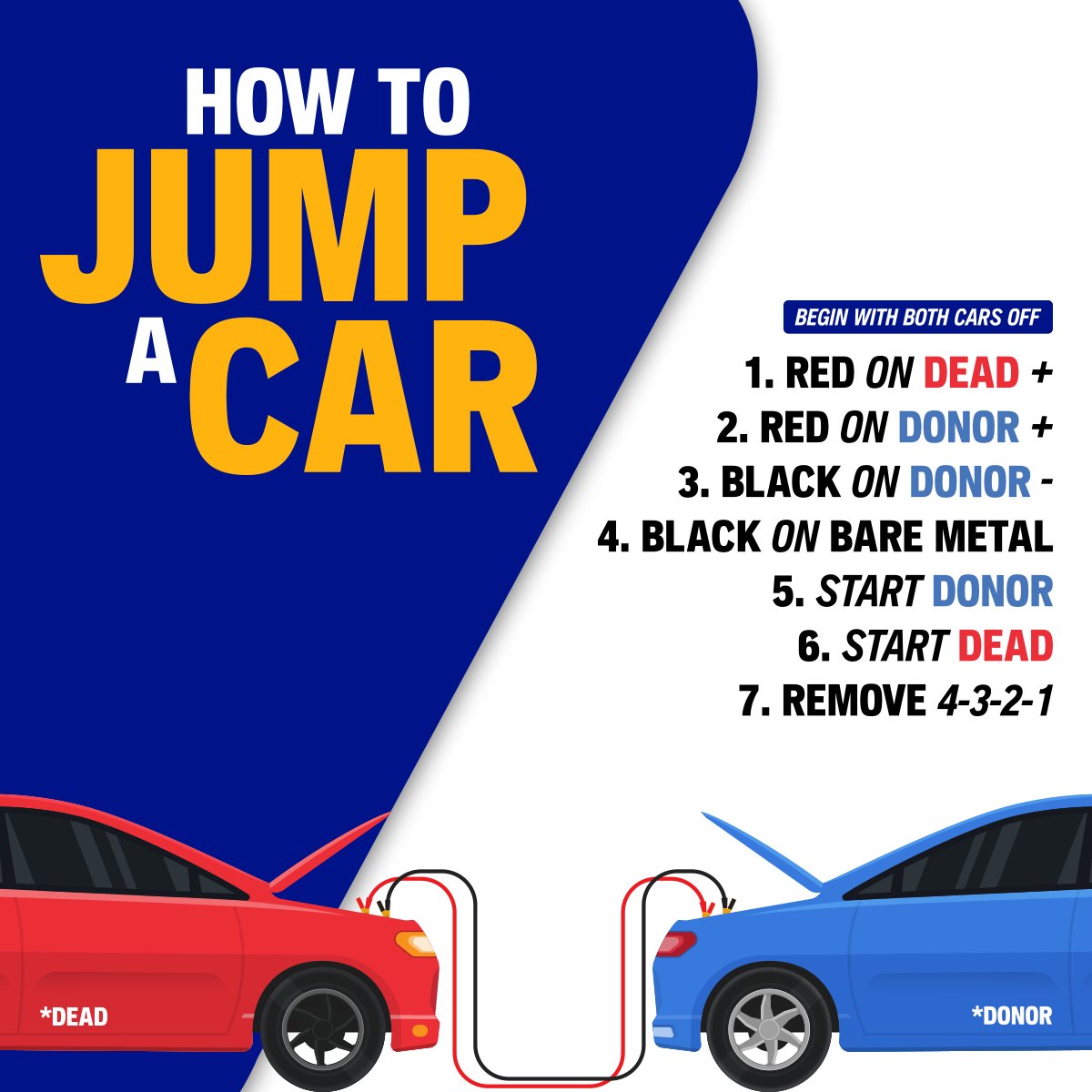 HOW TO JUMP A CAR

BEGIN WITH BOTH CARS OFF

1. RED ON DEAD +
2. RED ON DONOR +
3. BLACK ON DONOR -
4. BLACK ON BARE METAL
5. START DONOR
6. START DEAD
7. REMOVE 4-3-2-1

*DEAD

*DONOR