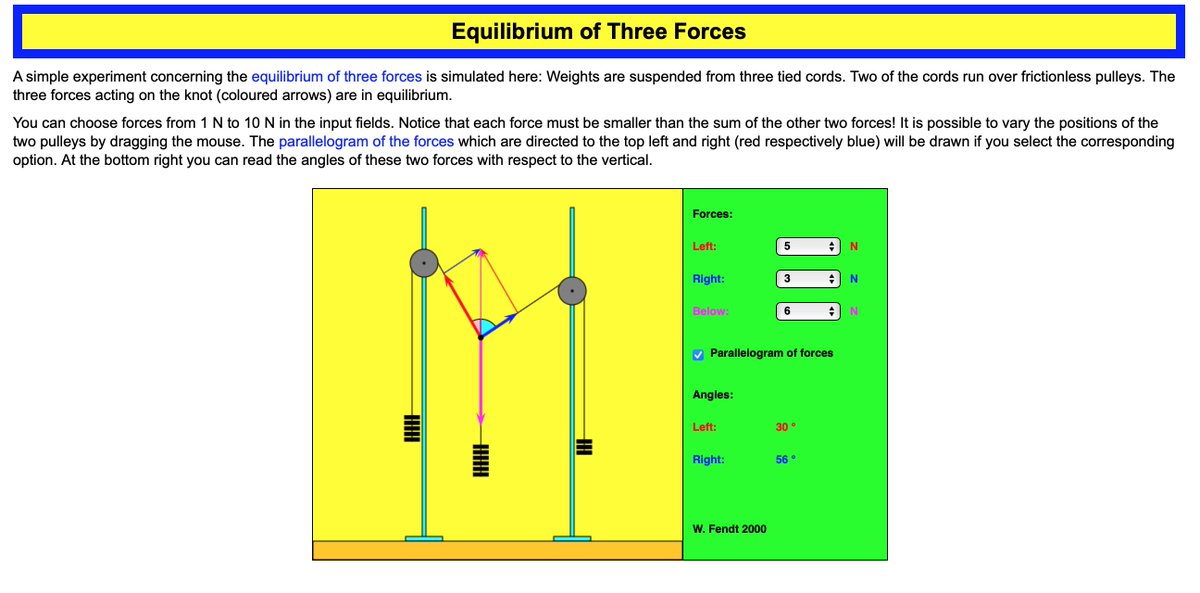 Equilibrium of Three Forces

A simple experiment concerning the equilibrium of three forces is simulated here: Weights are suspended from three tied cords. Two of the cords run over frictionless pulleys. The three forces acting on the knot (coloured arrows) are in equilibrium.

You can choose forces from 1 N to 10 N in the input fields. Notice that each force must be smaller than the sum of the other two forces! It is possible to vary the positions of the two pulleys by dragging the mouse. The parallelogram of the forces which are directed to the top left and right (red respectively blue) will be drawn if you select the corresponding option. At the bottom right you can read the angles of these two forces with respect to the vertical.

Forces:
Left: 5 N
Right: 3 N
Below: 6 N
Parallelogram of forces
Angles:
Left: 30 °
Right: 56 °
W. Fendt 2000