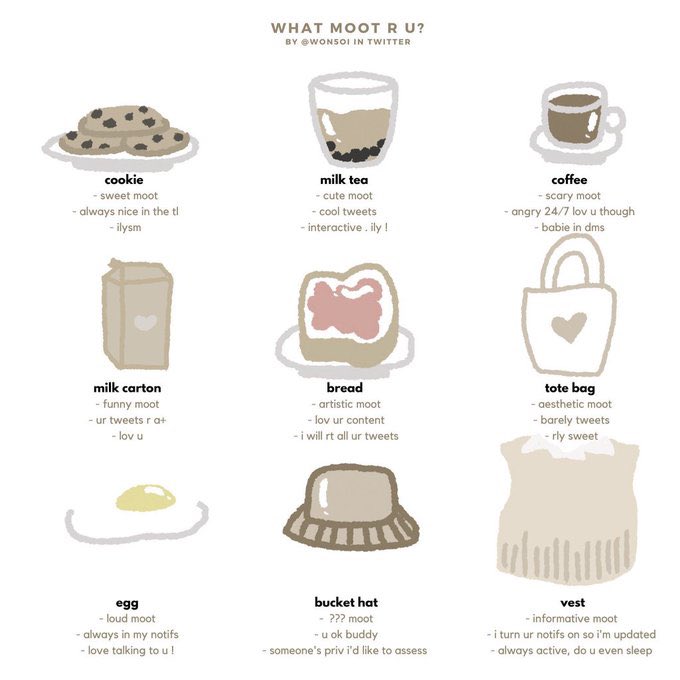 WHAT MOOT R U?
BY @WONSOI IN TWITTER

cookie
- sweet moot
- always nice in the tl
- ilysm

milk tea
- cute moot
- cool tweets
- interactive . ily !

coffee
- scary moot
- angry 24/7 lov u though
- babie in dms

milk carton
- funny moot
- ur tweets r a+
- lov u

bread
- artistic moot
- lov ur content
- i will rt all ur tweets

tote bag
- aesthetic moot
- barely tweets
- rly sweet

egg
- loud moot
- always in my notifs
- love talking to u !

bucket hat
- ??? moot
- u ok buddy
- someone's priv i'd like to assess

vest
- informative moot
- i turn ur notifs on so i'm updated
- always active, do u even sleep