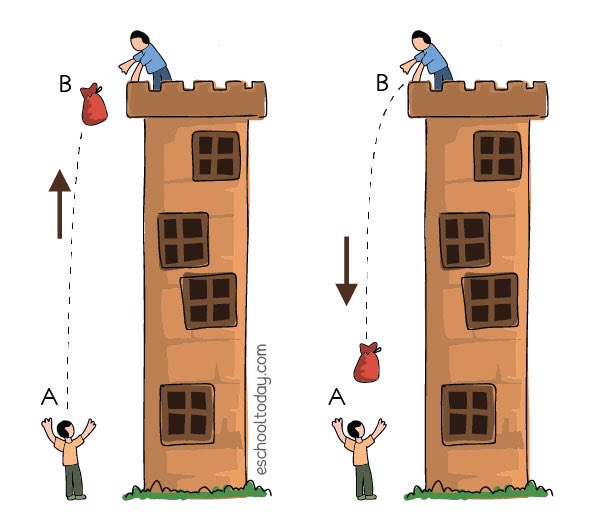 B

A

eschooltoday.com

B

A