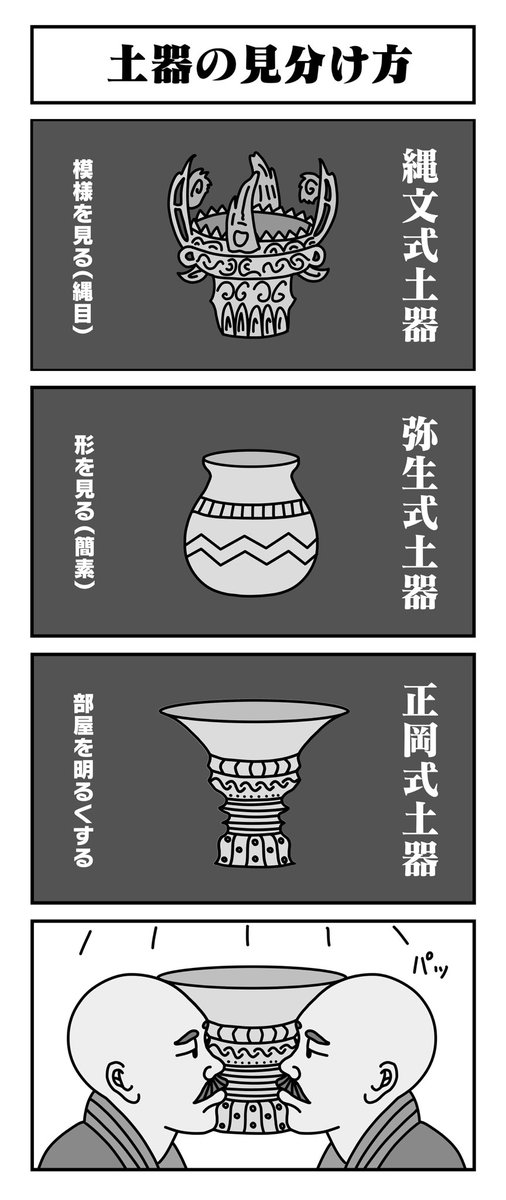 土器の見分け方

縄文式土器
模様を見る（縄目）

弥生式土器
形を見る（簡素）

正岡式土器
部屋を明るくする

パッ