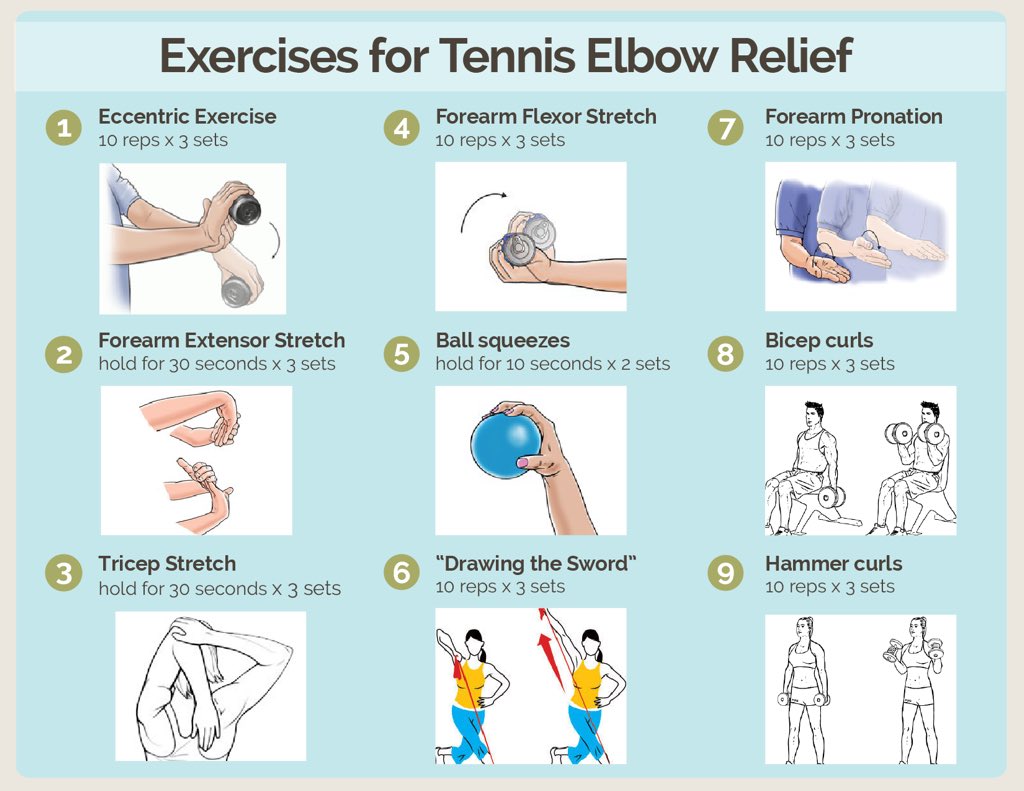 Exercises for Tennis Elbow Relief

1 Eccentric Exercise
10 reps x 3 sets

2 Forearm Extensor Stretch
hold for 30 seconds x 3 sets

3 Tricep Stretch
hold for 30 seconds x 3 sets

4 Forearm Flexor Stretch
10 reps x 3 sets

5 Ball squeezes
hold for 10 seconds x 2 sets

6 "Drawing the Sword"
10 reps x 3 sets

7 Forearm Pronation
10 reps x 3 sets

8 Bicep curls
10 reps x 3 sets

9 Hammer curls
10 reps x 3 sets