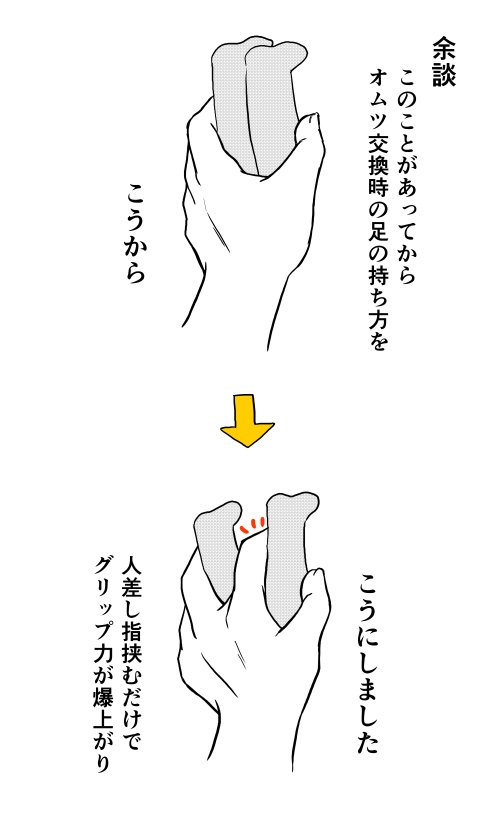 余談

このことがあってから
オムツ交換時の足の持ち方を

こうから

こうにしました

人差し指挟むだけで
グリップ力が爆上がり