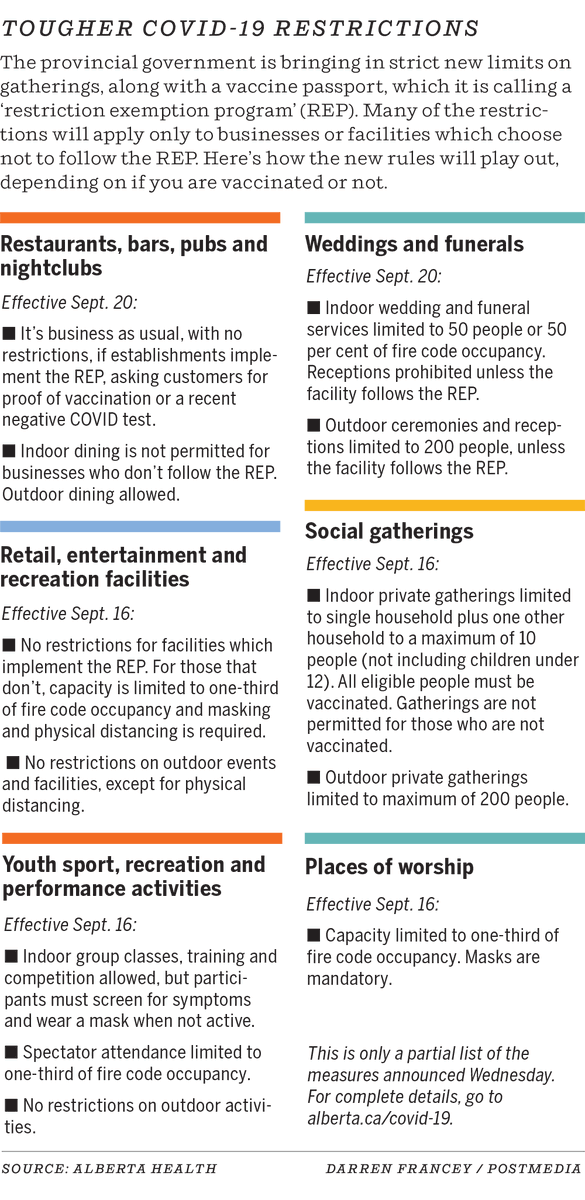 TOUGHER COVID-19 RESTRICTIONS

The provincial government is bringing in strict new limits on gatherings, along with a vaccine passport, which it is calling a 'restriction exemption program' (REP). Many of the restrictions will apply only to businesses or facilities which choose not to follow the REP. Here's how the new rules will play out, depending on if you are vaccinated or not.

Restaurants, bars, pubs and nightclubs

Effective Sept. 20:

■ It's business as usual, with no restrictions, if establishments implement the REP, asking customers for proof of vaccination or a recent negative COVID test.

■ Indoor dining is not permitted for businesses who don't follow the REP. Outdoor dining allowed.

Retail, entertainment and recreation facilities

Effective Sept. 16:

■ No restrictions for facilities which implement the REP. For those that don't, capacity is limited to one-third of fire code occupancy and masking and physical distancing is required.

■ No restrictions on outdoor events and facilities, except for physical distancing.

Youth sport, recreation and performance activities

Effective Sept. 16:

■ Indoor group classes, training and competition allowed, but participants must screen for symptoms and wear a mask when not active.

■ Spectator attendance limited to one-third of fire code occupancy.

■ No restrictions on outdoor activities.

Weddings and funerals

Effective Sept. 20:

■ Indoor wedding and funeral services limited to 50 people or 50 per cent of fire code occupancy. Receptions prohibited unless the facility follows the REP.

■ Outdoor ceremonies and receptions limited to 200 people, unless the facility follows the REP.

Social gatherings

Effective Sept. 16:

■ Indoor private gatherings limited to single household plus one other household to a maximum of 10 people (not including children under 12). All eligible people must be vaccinated. Gatherings are not permitted for those who are not vaccinated.

■ Outdoor private gatherings limited to maximum of 200 people.

Places of worship

Effective Sept. 16:

■ Capacity limited to one-third of fire code occupancy. Masks are mandatory.

This is only a partial list of the measures announced Wednesday. For complete details, go to alberta.ca/covid-19.

SOURCE: ALBERTA HEALTH

DARREN FRANCEY / POSTMEDIA