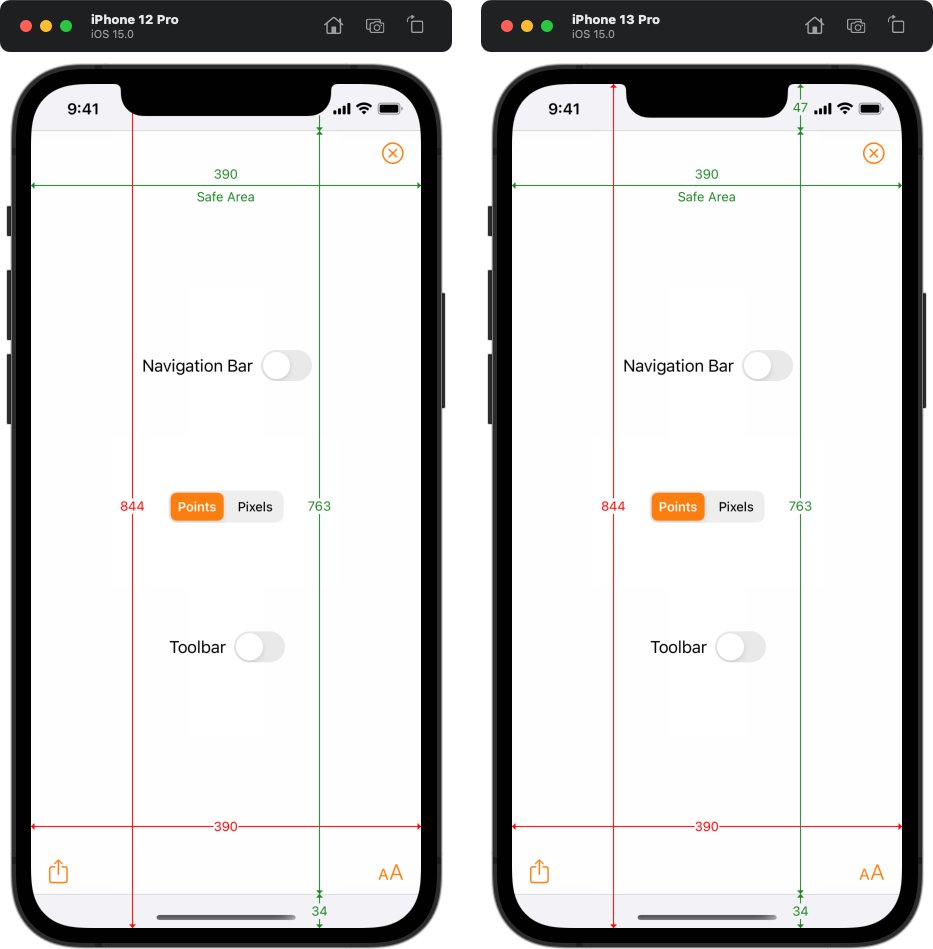 iPhone 12 Pro
iOS 15.0

9:41

390
Safe Area

Navigation Bar

844
Points
Pixels
763

Toolbar

390

AA

34

iPhone 13 Pro
iOS 15.0

9:41
47

390
Safe Area

Navigation Bar

844
Points
Pixels
763

Toolbar

390

AA

34