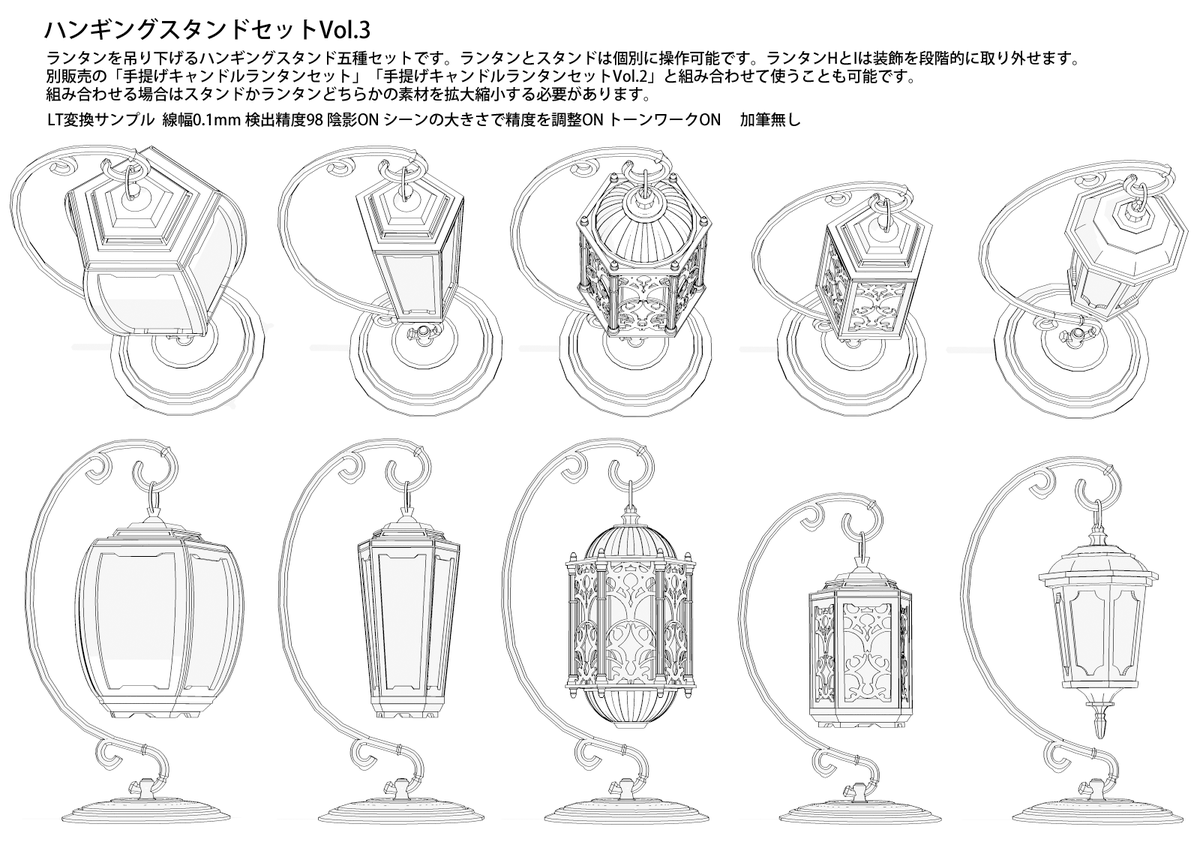 ハンギングスタンドセットVol.3

ランタンを吊り下げるハンギングスタンド五種セットです。ランタンとスタンドは個別に操作可能です。ランタンHとIは装飾を段階的に取り外せます。
別販売の「手提げキャンドルランタンセット」「手提げキャンドルランタンセットVol.2」と組み合わせて使うことも可能です。
組み合わせる場合はスタンドかランタンどちらかの素材を拡大縮小する必要があります。

LT変換サンプル 線幅0.1mm 検出精度98 陰影ON シーンの大きさで精度を調整ON トーンワークON 加筆無し