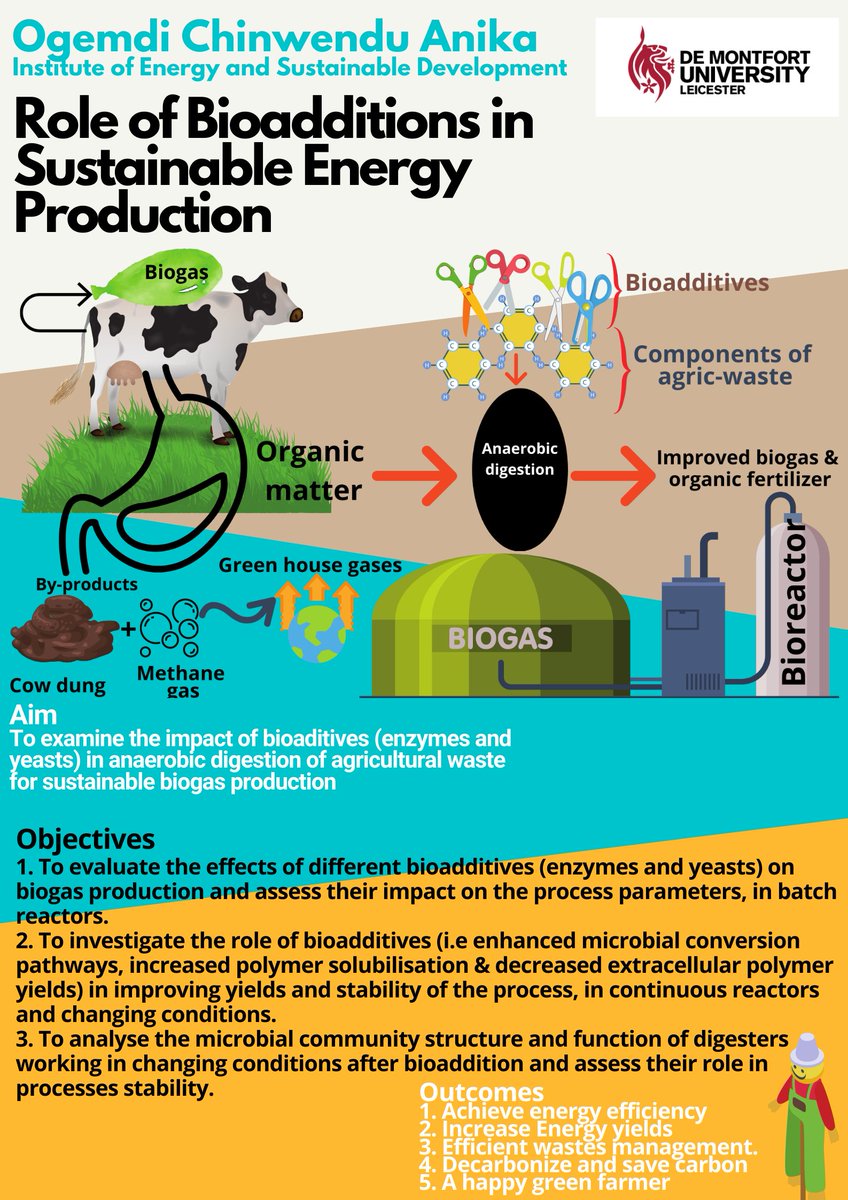 Ogemdi Chinwendu Anika
Institute of Energy and Sustainable Development

DE MONTFORT UNIVERSITY LEICESTER

Role of Bioadditions in Sustainable Energy Production

Biogas

Bioadditives

Components of agric-waste

Organic matter

Anaerobic digestion

Improved biogas & organic fertilizer

By-products

Green house gases

Cow dung

Methane gas

BIOGAS

Bioreactor

Aim
To examine the impact of bioaditives (enzymes and yeasts) in anaerobic digestion of agricultural waste for sustainable biogas production

Objectives
1. To evaluate the effects of different bioadditives (enzymes and yeasts) on biogas production and assess their impact on the process parameters, in batch reactors.
2. To investigate the role of bioadditives (i.e enhanced microbial conversion pathways, increased polymer solubilisation & decreased extracellular polymer yields) in improving yields and stability of the process, in continuous reactors and changing conditions.
3. To analyse the microbial community structure and function of digesters working in changing conditions after bioaddition and assess their role in processes stability.

Outcomes
1. Achieve energy efficiency
2. Increase Energy yields
3. Efficient wastes management.
4. Decarbonize and save carbon
5. A happy green farmer