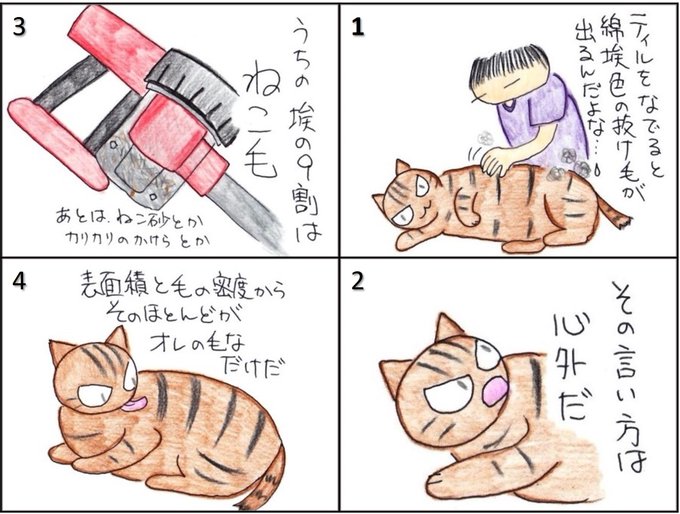 1

ティルをなでると綿埃色の抜け毛が出るんだよな…。

2

その言い方は心外だ

3

うちの埃の9割はねこ毛

あとは、ねこ砂とかカリカリのかけらとか

4

表面積と毛の密度からそのほとんどがオレの毛なだけだ