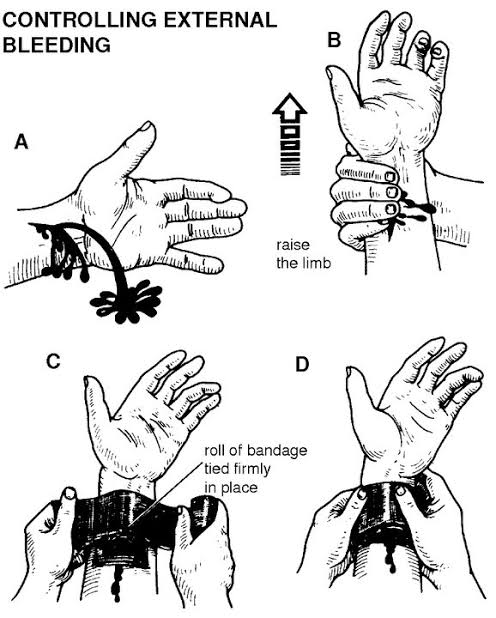 CONTROLLING EXTERNAL BLEEDING

A

B

raise the limb

C

roll of bandage tied firmly in place

D