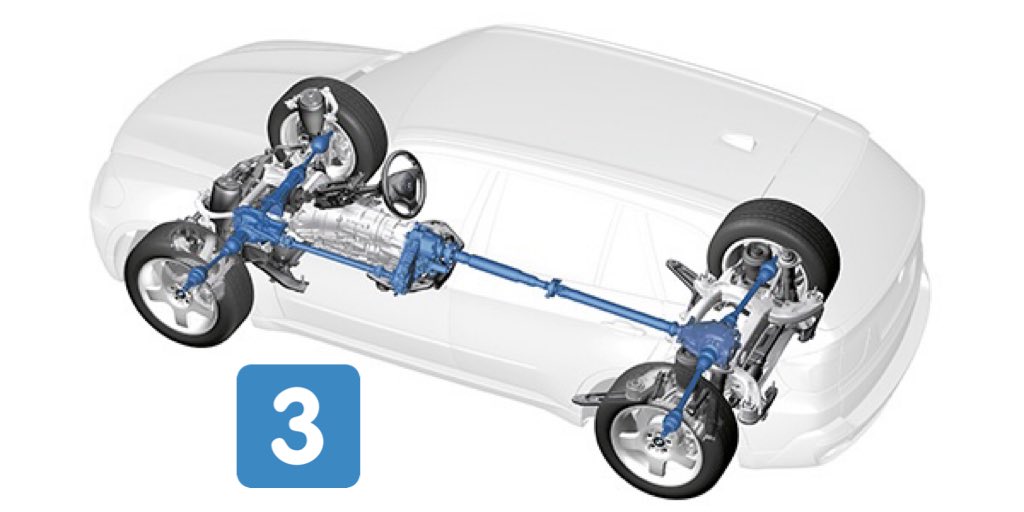 3