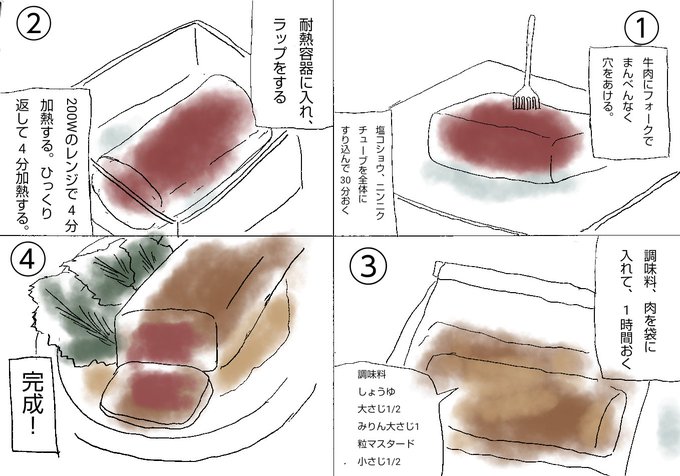 ①

牛肉にフォークでまんべんなく穴をあける。

塩コショウ、ニンニクチューブを全体にすり込んで30分おく

②

耐熱容器に入れ、ラップをする

200Wのレンジで4分加熱する。ひっくり返して4分加熱する。

③

調味料、肉を袋に入れて、1時間おく

調味料
しょうゆ
大さじ1/2
みりん大さじ1
粒マスタード
小さじ1/2

④

完成!