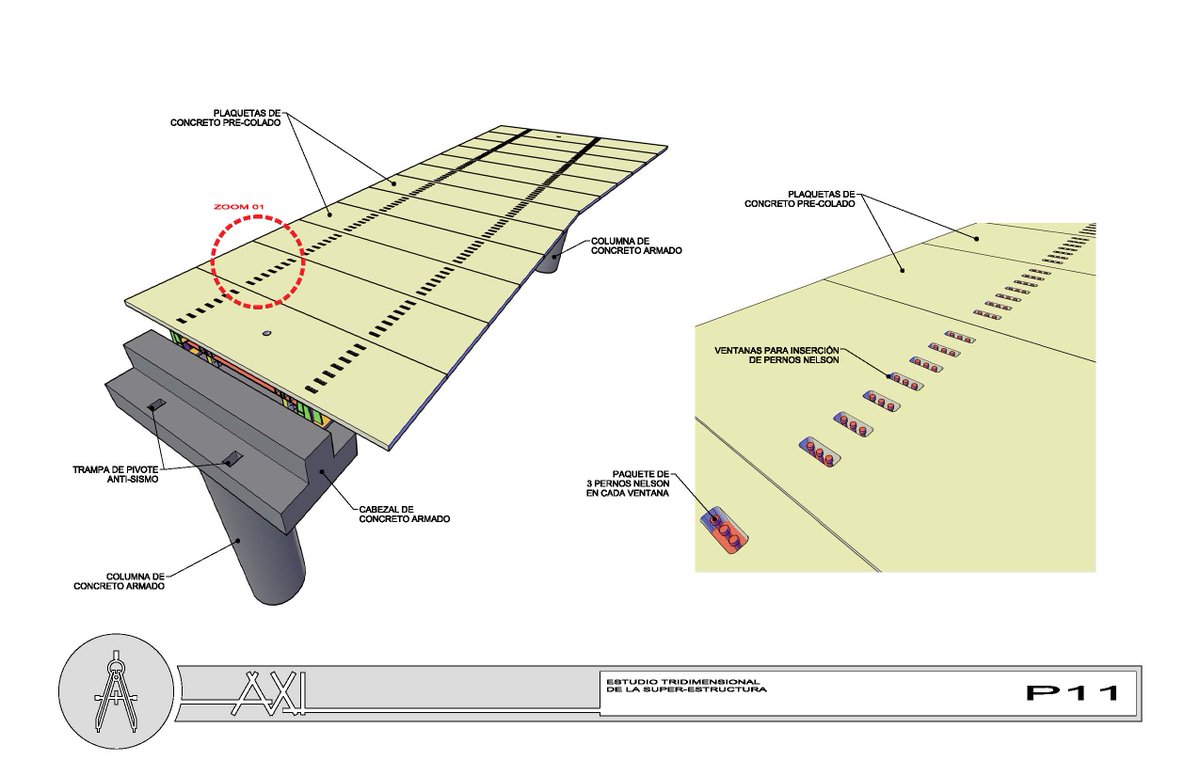 PLAQUETAS DE CONCRETO PRE-COLADO

ZOOM 01

COLUMNA DE CONCRETO ARMADO

TRAMPA DE PIVOTE ANTI-SISMO

CABEZAL DE CONCRETO ARMADO

COLUMNA DE CONCRETO ARMADO

PLAQUETAS DE CONCRETO PRE-COLADO

VENTANAS PARA INSERCIÓN DE PERNOS NELSON

PAQUETE DE 3 PERNOS NELSON EN CADA VENTANA

AXI

ESTUDIO TRIDIMENSIONAL DE LA SUPER-ESTRUCTURA

P11