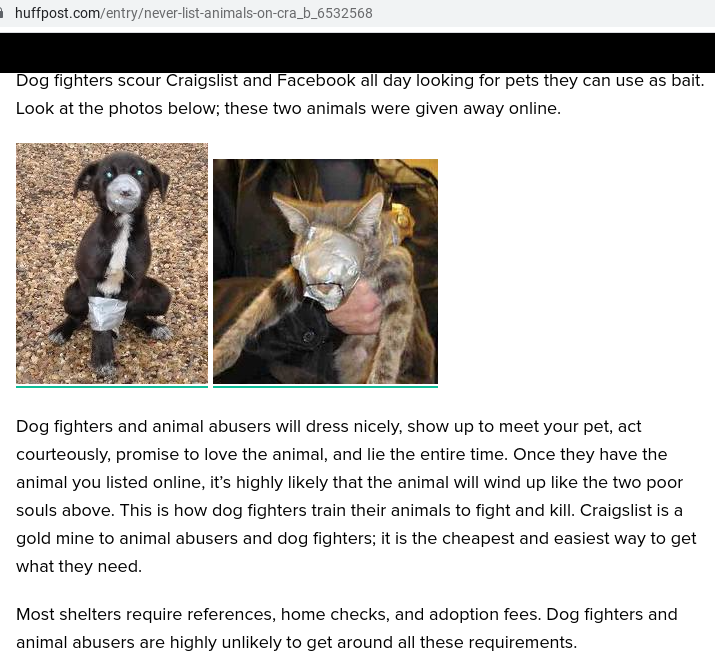 huffpost.com/entry/never-list-animals-on-cra_b_6532568

Dog fighters scour Craigslist and Facebook all day looking for pets they can use as bait. Look at the photos below; these two animals were given away online.

Dog fighters and animal abusers will dress nicely, show up to meet your pet, act courteously, promise to love the animal, and lie the entire time. Once they have the animal you listed online, it's highly likely that the animal will wind up like the two poor souls above. This is how dog fighters train their animals to fight and kill. Craigslist is a gold mine to animal abusers and dog fighters; it is the cheapest and easiest way to get what they need.

Most shelters require references, home checks, and adoption fees. Dog fighters and animal abusers are highly unlikely to get around all these requirements.