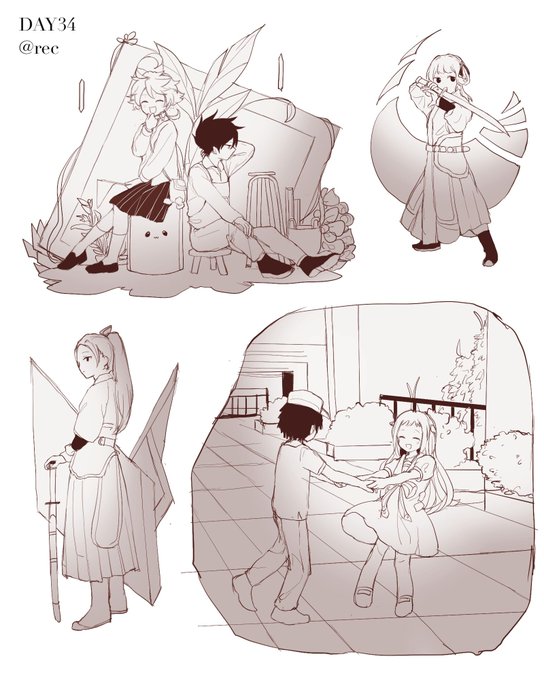 DAY34
@rec