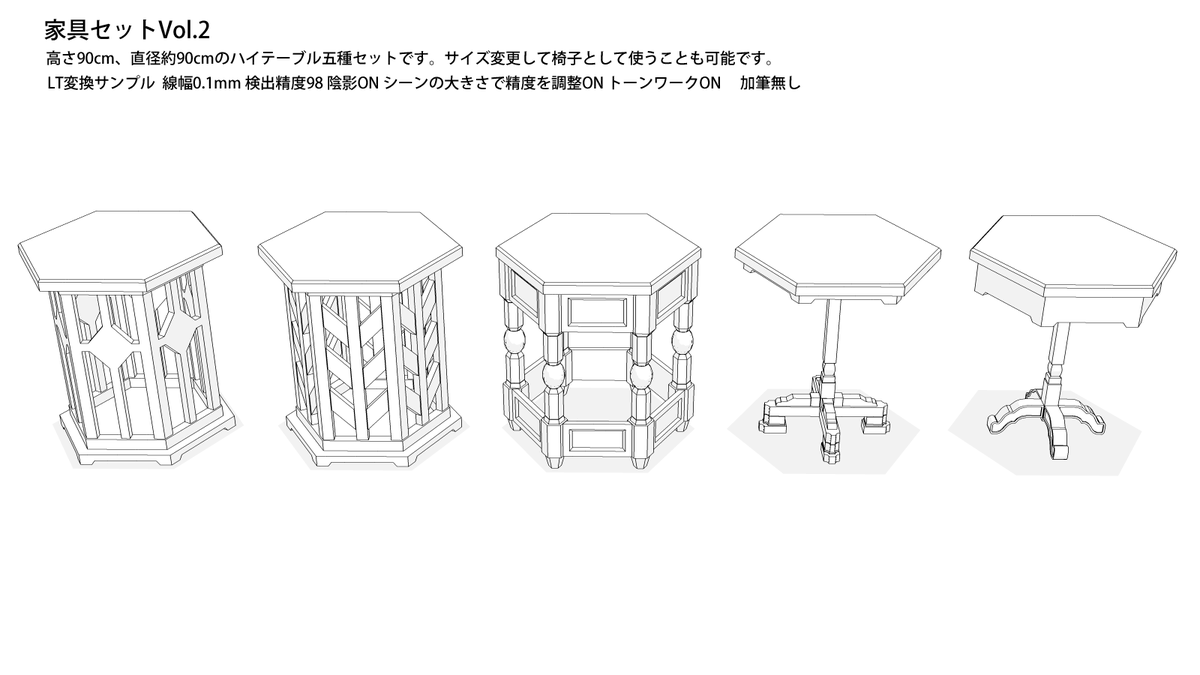 家具セットVol.2

高さ90cm、直径約90cmのハイテーブル五種セットです。サイズ変更して椅子として使うことも可能です。

LT変換サンプル 線幅0.1mm 検出精度98 陰影ON シーンの大きさで精度を調整ON トーンワークON 加筆無し