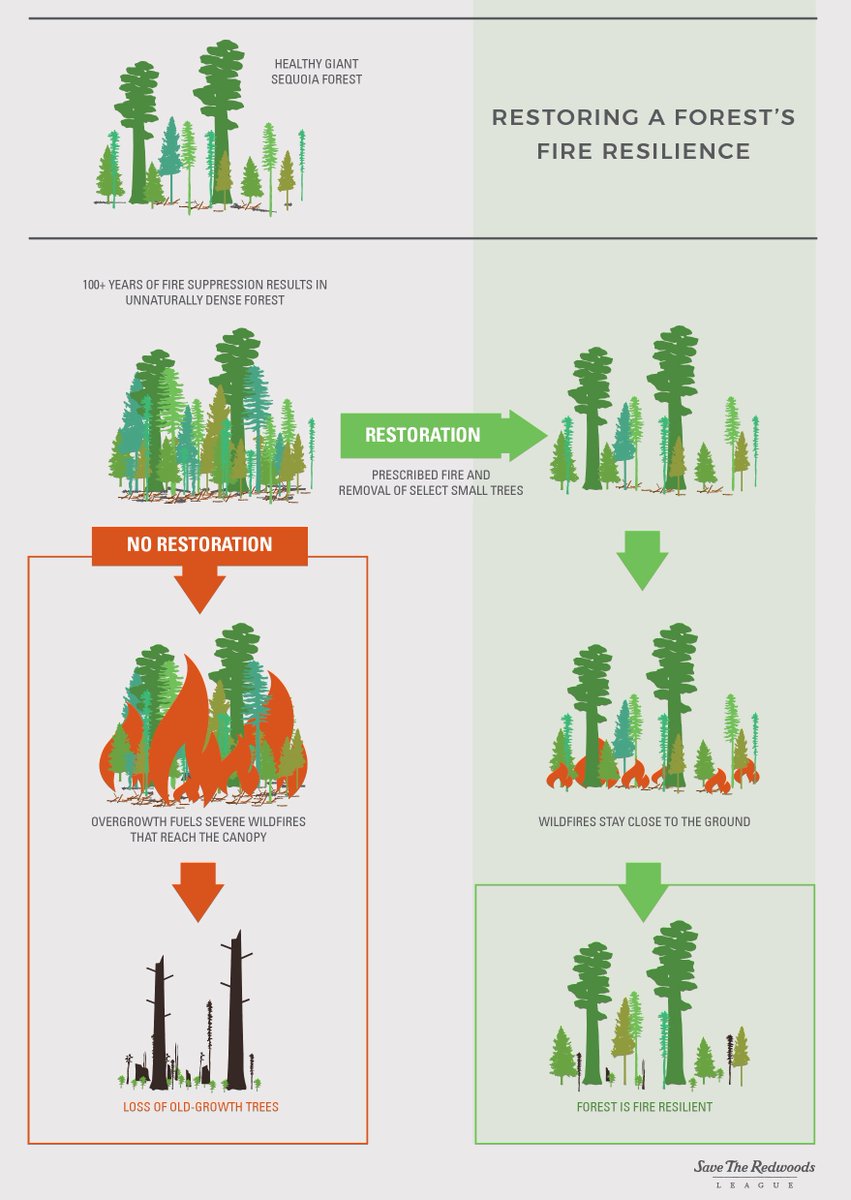 HEALTHY GIANT SEQUOIA FOREST

RESTORING A FOREST'S FIRE RESILIENCE

100+ YEARS OF FIRE SUPPRESSION RESULTS IN UNNATURALLY DENSE FOREST

RESTORATION

PRESCRIBED FIRE AND REMOVAL OF SELECT SMALL TREES

NO RESTORATION

OVERGROWTH FUELS SEVERE WILDFIRES THAT REACH THE CANOPY

LOSS OF OLD-GROWTH TREES

WILDFIRES STAY CLOSE TO THE GROUND

FOREST IS FIRE RESILIENT

Save The Redwoods LEAGUE