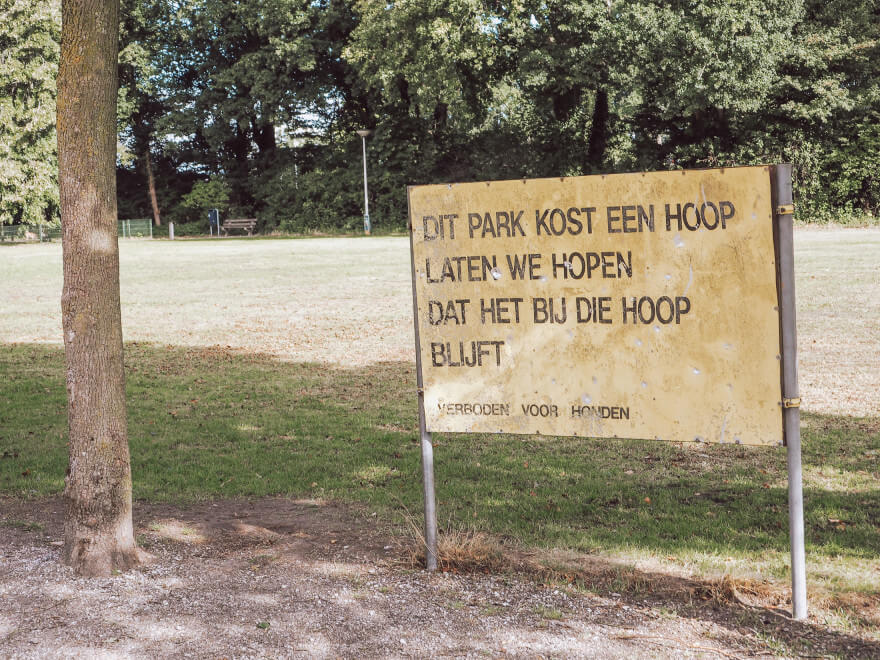 DIT PARK KOST EEN HOOP
LATEN WE HOPEN
DAT HET BIJ DIE HOOP
BLIJFT

VERBODEN VOOR HONDEN