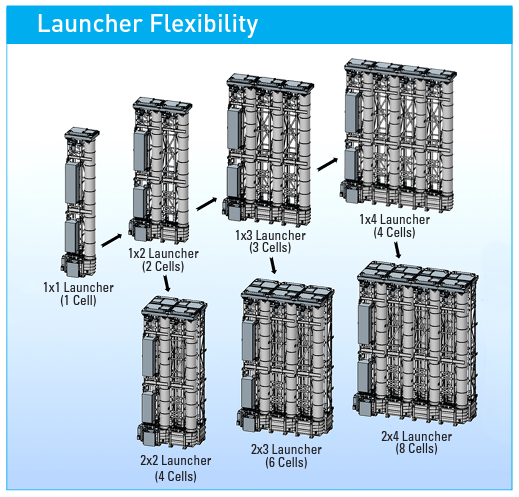 Launcher Flexibility

1x1 Launcher
(1 Cell)

1x2 Launcher
(2 Cells)

1x3 Launcher
(3 Cells)

1x4 Launcher
(4 Cells)

2x2 Launcher
(4 Cells)

2x3 Launcher
(6 Cells)

2x4 Launcher
(8 Cells)