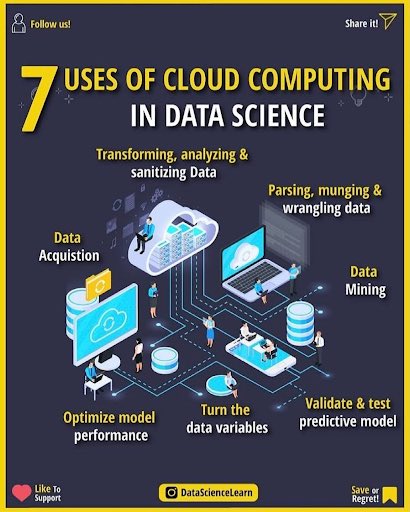 Follow us!

Share it!

7 USES OF CLOUD COMPUTING IN DATA SCIENCE

Transforming, analyzing & sanitizing Data

Parsing, munging & wrangling data

Data Acquistion

Data Mining

Optimize model performance

Turn the data variables

Validate & test predictive model

Like To Support

DataScienceLearn

Save or Regret!