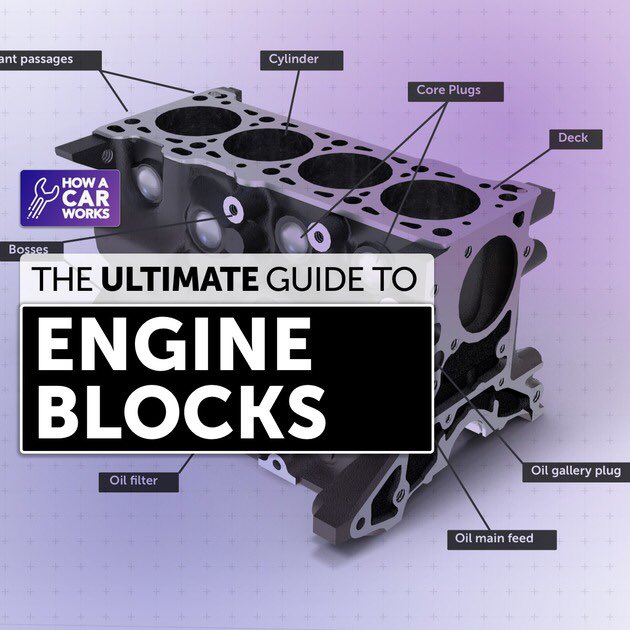 ant passages

Cylinder

Core Plugs

Deck

HOW A CAR WORKS

Bosses

THE ULTIMATE GUIDE TO

ENGINE BLOCKS

Oil filter

Oil gallery plug

Oil main feed