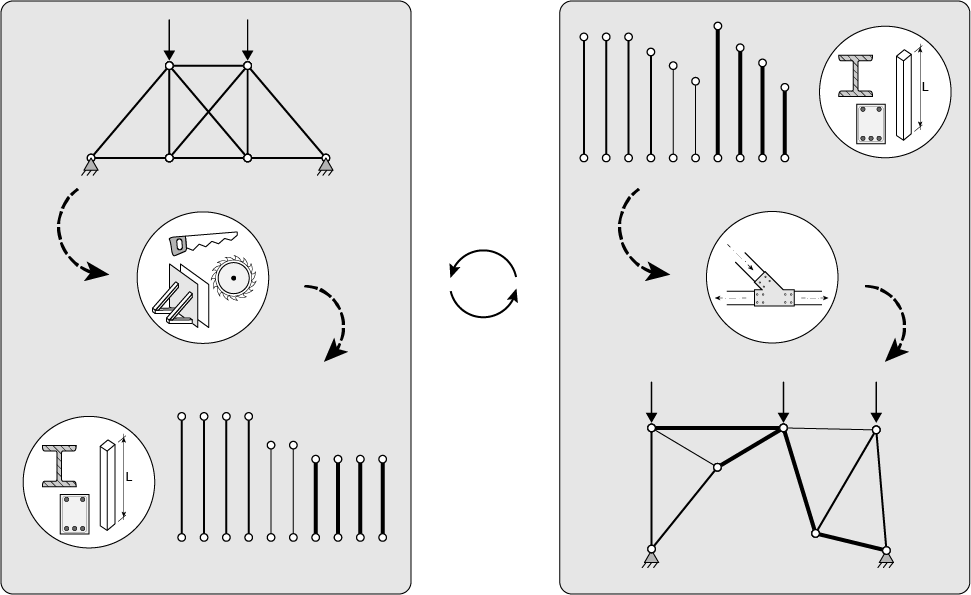 L

L