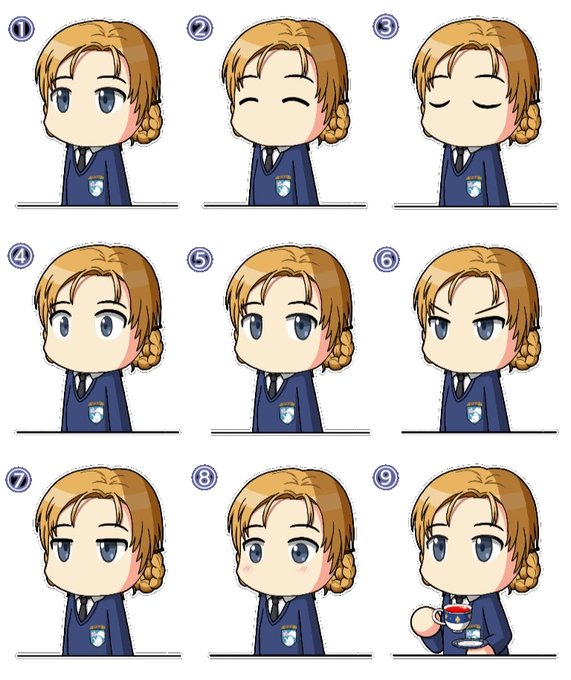 ①
②
③
④
⑤
⑥
⑦
⑧
⑨