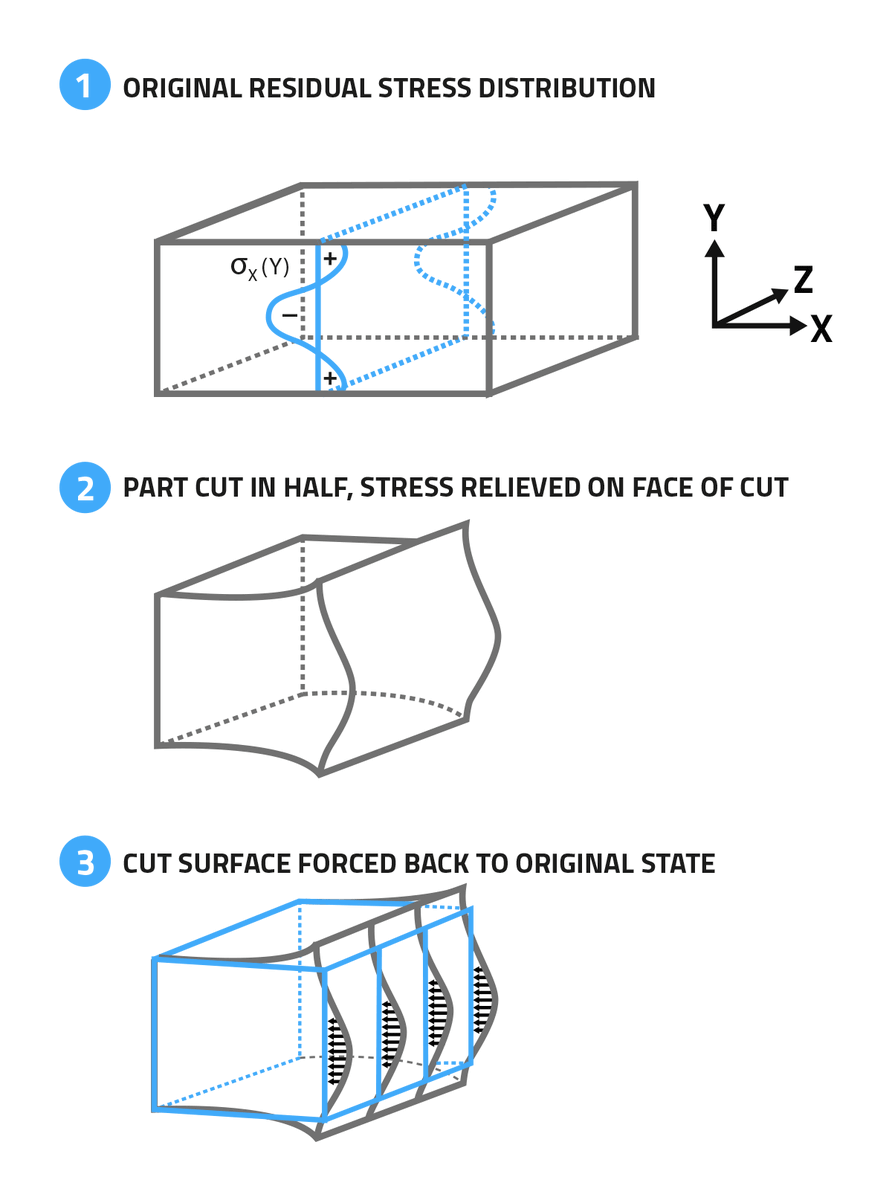 1 ORIGINAL RESIDUAL STRESS DISTRIBUTION

$\sigma_X(Y)$

+

−

+

Y

Z

X

2 PART CUT IN HALF, STRESS RELIEVED ON FACE OF CUT

3 CUT SURFACE FORCED BACK TO ORIGINAL STATE