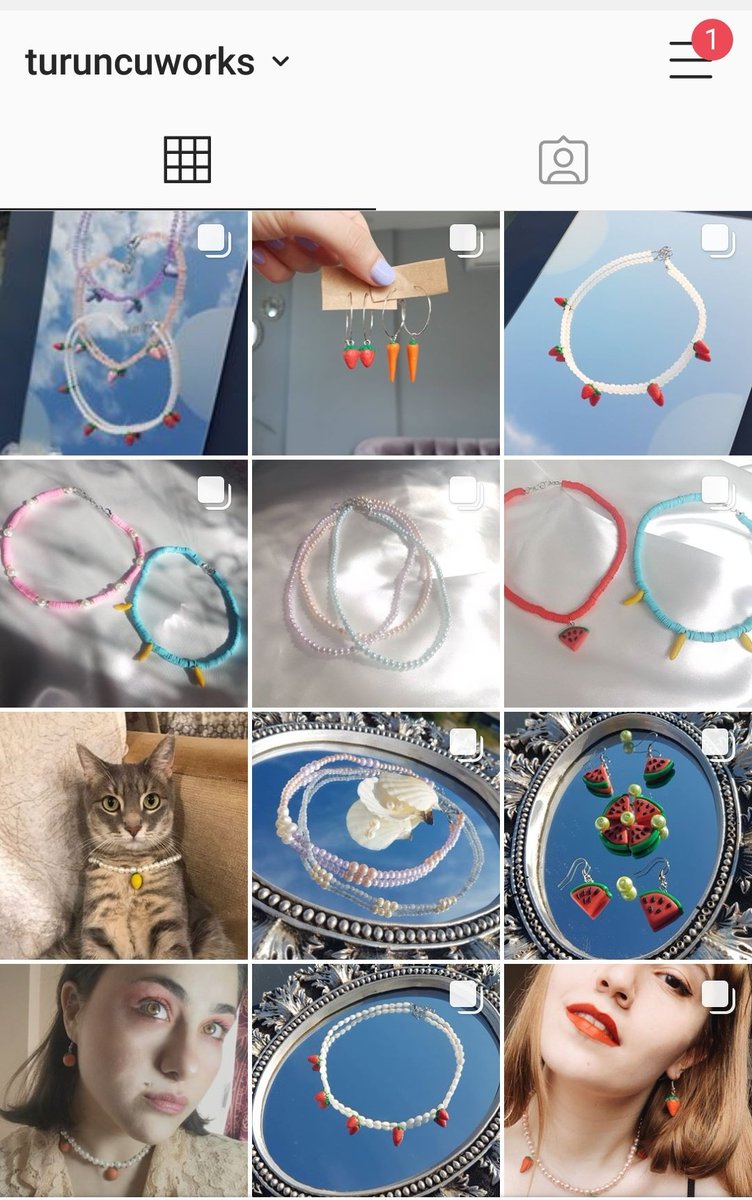 turuncuworks

1