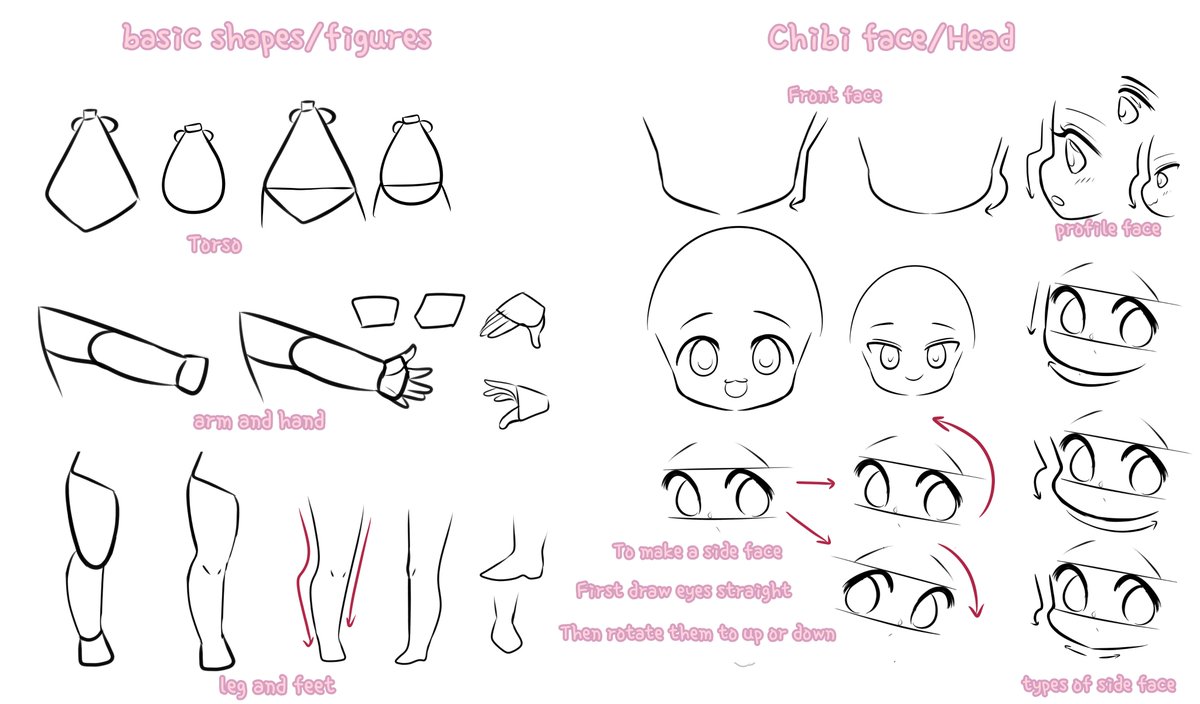 basic shapes/figures

Torso

arm and hand

leg and feet

Chibi face/Head

Front face

profile face

To make a side face
First draw eyes straight
Then rotate them to up or down

types of side face