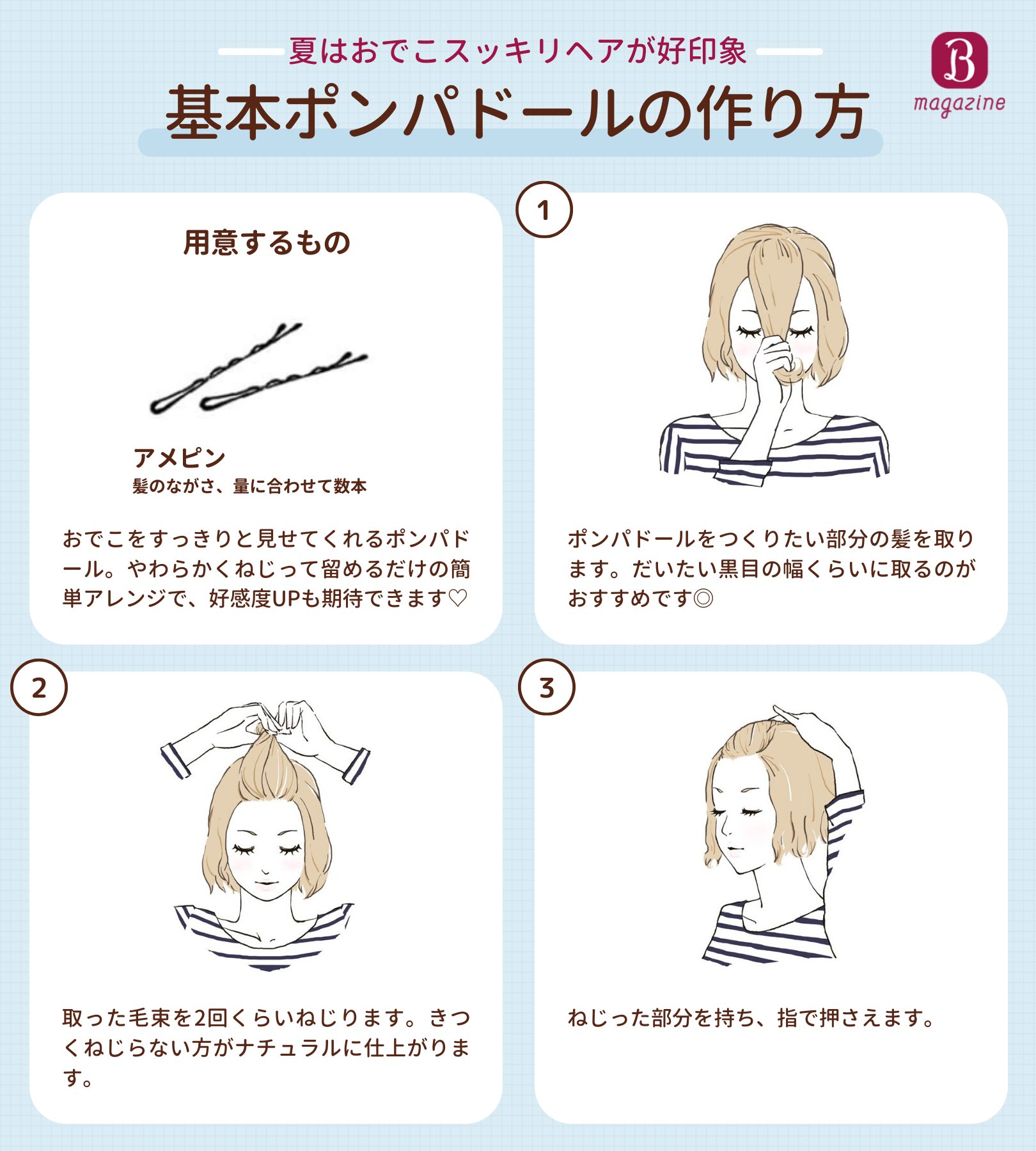 夏はおでこスッキリヘアが好印象

基本ポンパドールの作り方

B
magazine

用意するもの

アメピン
髪のながさ、量に合わせて数本

おでこをすっきりと見せてくれるポンパドール。やわらかくねじって留めるだけの簡単アレンジで、好感度UPも期待できます♡

1

ポンパドールをつくりたい部分の髪を取ります。だいたい黒目の幅くらいに取るのがおすすめです◎

2

取った毛束を2回くらいねじります。きつくねじらない方がナチュラルに仕上がります。

3

ねじった部分を持ち、指で押さえます。