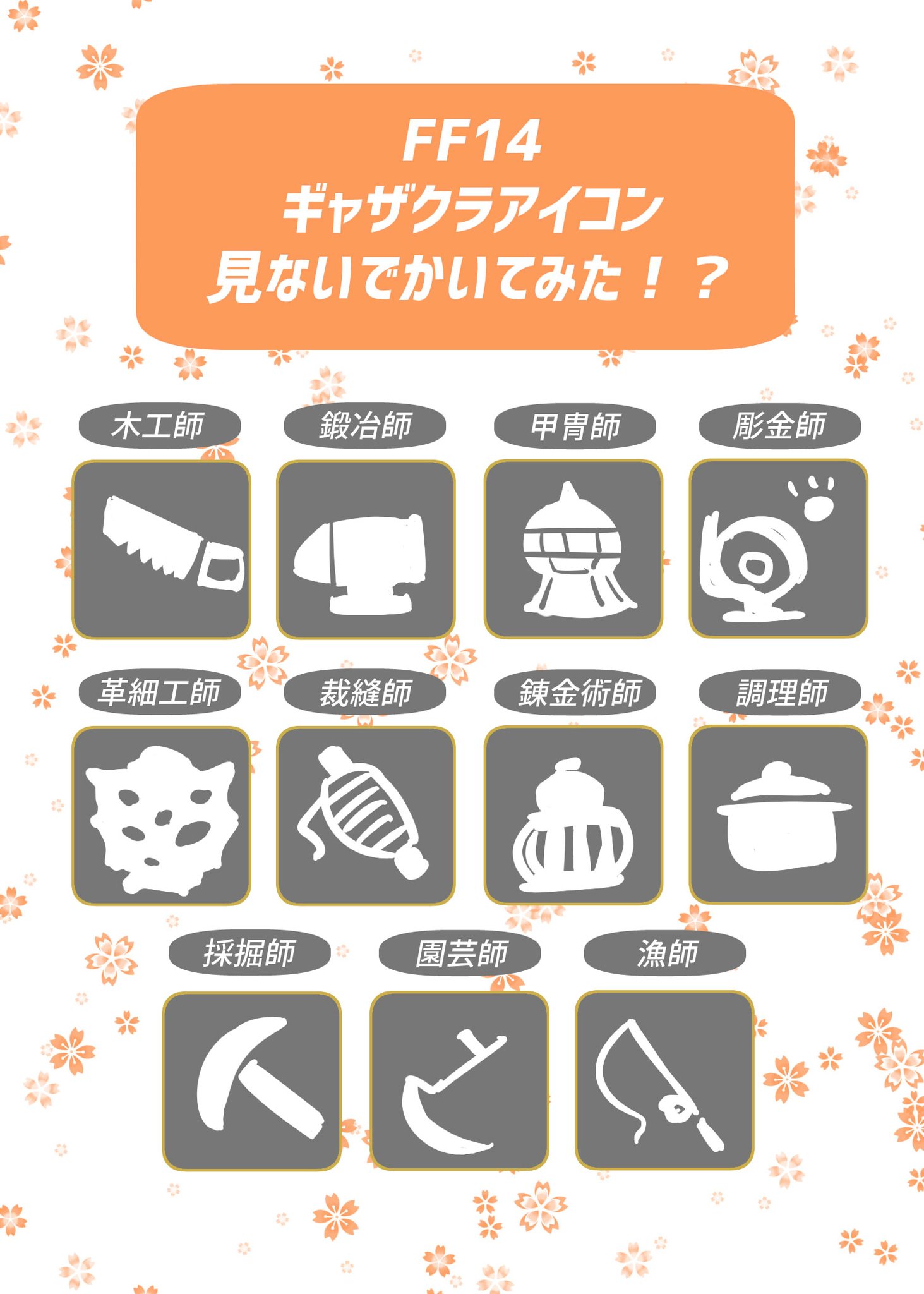 FF14
ギャザクラアイコン
見ないでかいてみた！？

木工師

鍛冶師

甲冑師

彫金師

革細工師

裁縫師

錬金術師

調理師

採掘師

園芸師

漁師