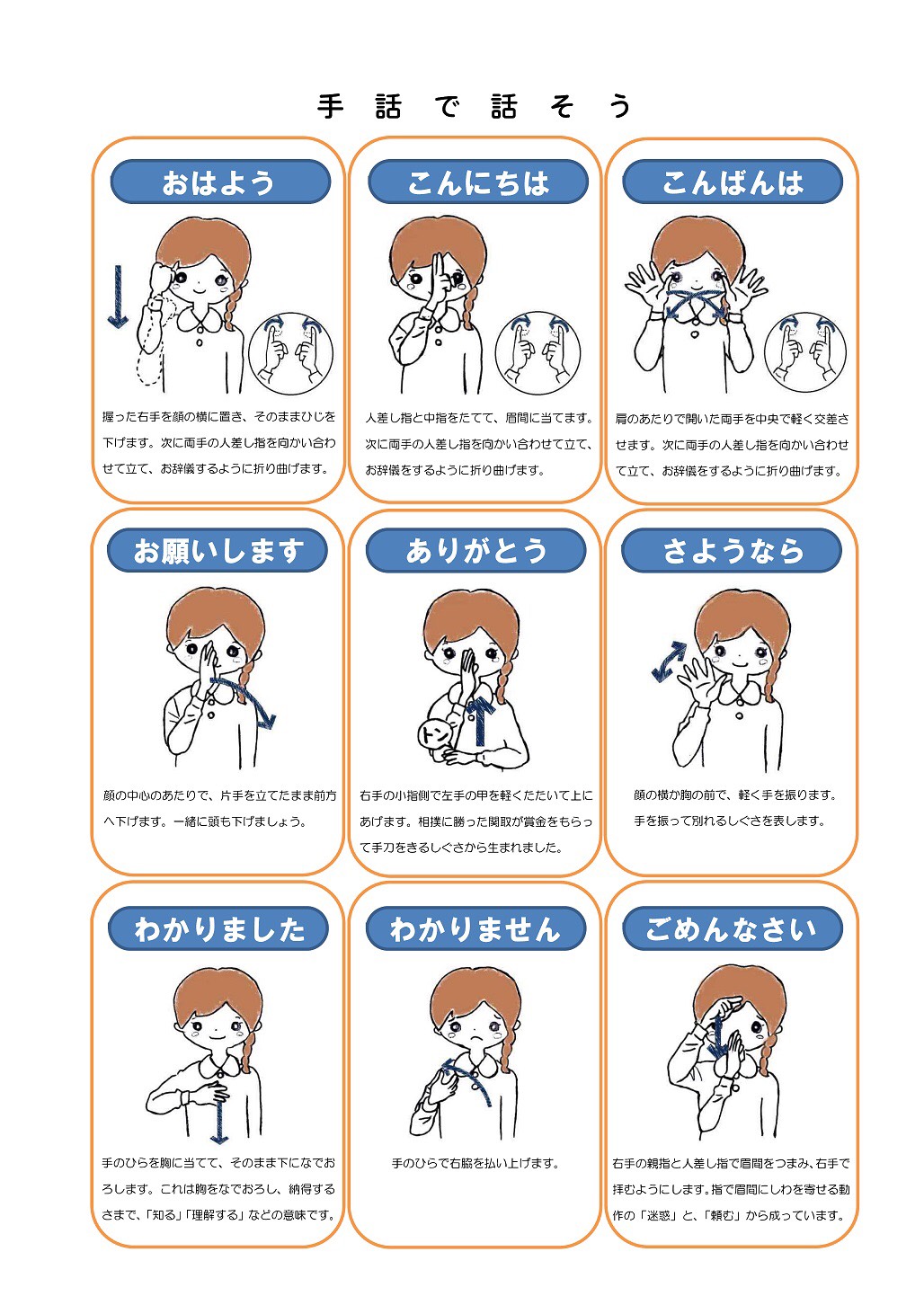 手 話 で 話 そ う

おはよう

握った右手を顔の横に置き、そのままひじを下げます。次に両手の人差し指を向かい合わせて立て、お辞儀するように折り曲げます。

こんにちは

人差し指と中指をたてて、眉間に当てます。次に両手の人差し指を向かい合わせて立て、お辞儀をするように折り曲げます。

こんばんは

肩のあたりで開いた両手を中央で軽く交差させます。次に両手の人差し指を向かい合わせて立て、お辞儀をするように折り曲げます。

お願いします

顔の中心のあたりで、片手を立てたまま前方へ下げます。一緒に頭も下げましょう。

ありがとう

トン

右手の小指側で左手の甲を軽くたたいて上にあげます。相撲に勝った関取が賞金をもらって手刀をきるしぐさから生まれました。

さようなら

顔の横か胸の前で、軽く手を振ります。手を振って別れるしぐさを表します。

わかりました

手のひらを胸に当てて、そのまま下になでおろします。これは胸をなでおろし、納得するさまで、「知る」「理解する」などの意味です。

わかりません

手のひらで右脇を払い上げます。

ごめんなさい

右手の親指と人差し指で眉間をつまみ、右手で拝むようにします。指で眉間にしわを寄せる動作の「迷惑」と、「頼む」から成っています。