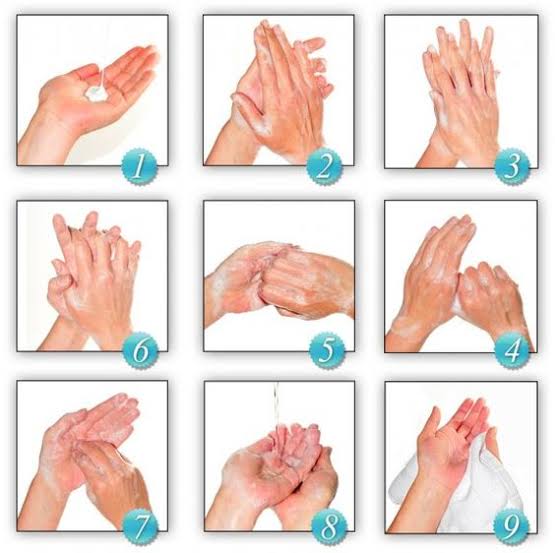 1

2

3

6

5

4

7

8

9