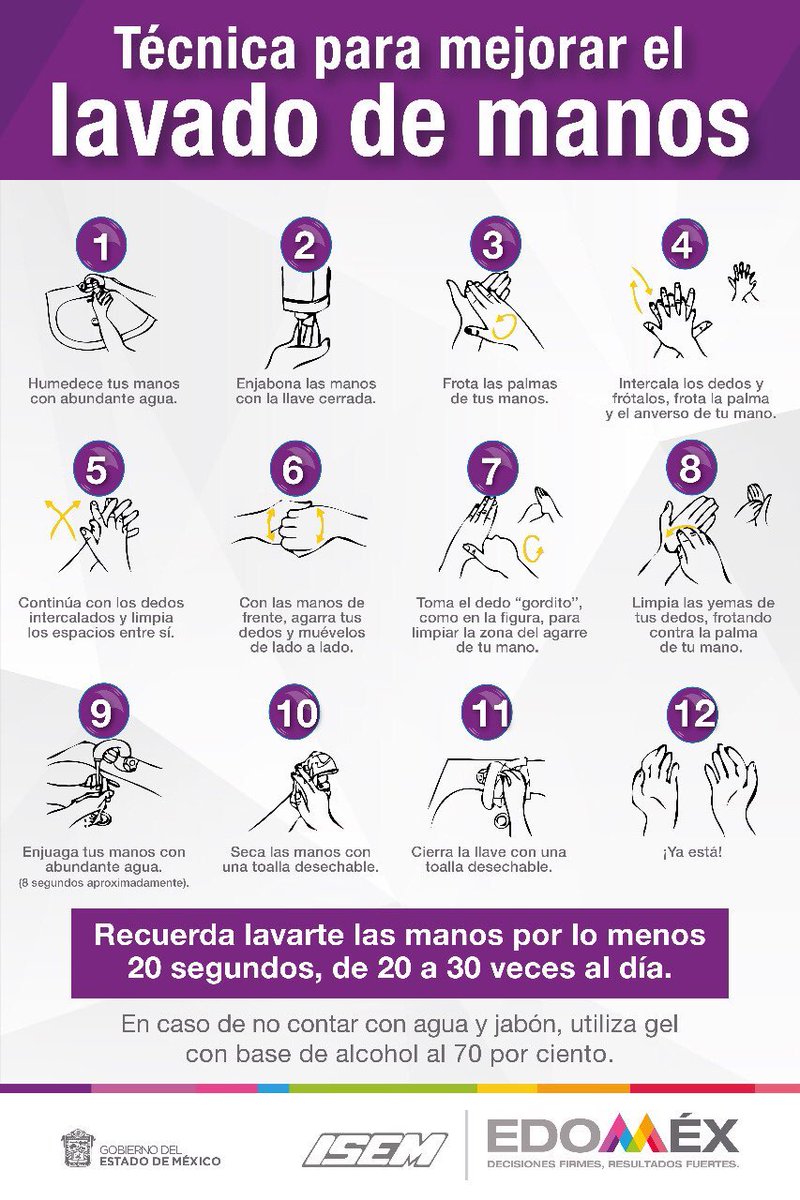 Técnica para mejorar el lavado de manos

1
Humedece tus manos con abundante agua.

2
Enjabona las manos con la llave cerrada.

3
Frota las palmas de tus manos.

4
Intercala los dedos y frótalos, frota la palma y el anverso de tu mano.

5
Continúa con los dedos intercalados y limpia los espacios entre sí.

6
Con las manos de frente, agarra tus dedos y muévelos de lado a lado.

7
Toma el dedo "gordito", como en la figura, para limpiar la zona del agarre de tu mano.

8
Limpia las yemas de tus dedos, frotando contra la palma de tu mano.

9
Enjuaga tus manos con abundante agua.
(8 segundos aproximadamente).

10
Seca las manos con una toalla desechable.

11
Cierra la llave con una toalla desechable.

12
¡Ya está!

Recuerda lavarte las manos por lo menos 20 segundos, de 20 a 30 veces al día.

En caso de no contar con agua y jabón, utiliza gel con base de alcohol al 70 por ciento.

GOBIERNO DEL ESTADO DE MÉXICO

ISEM

EDOMÉX
DECISIONES FIRMES, RESULTADOS FUERTES.