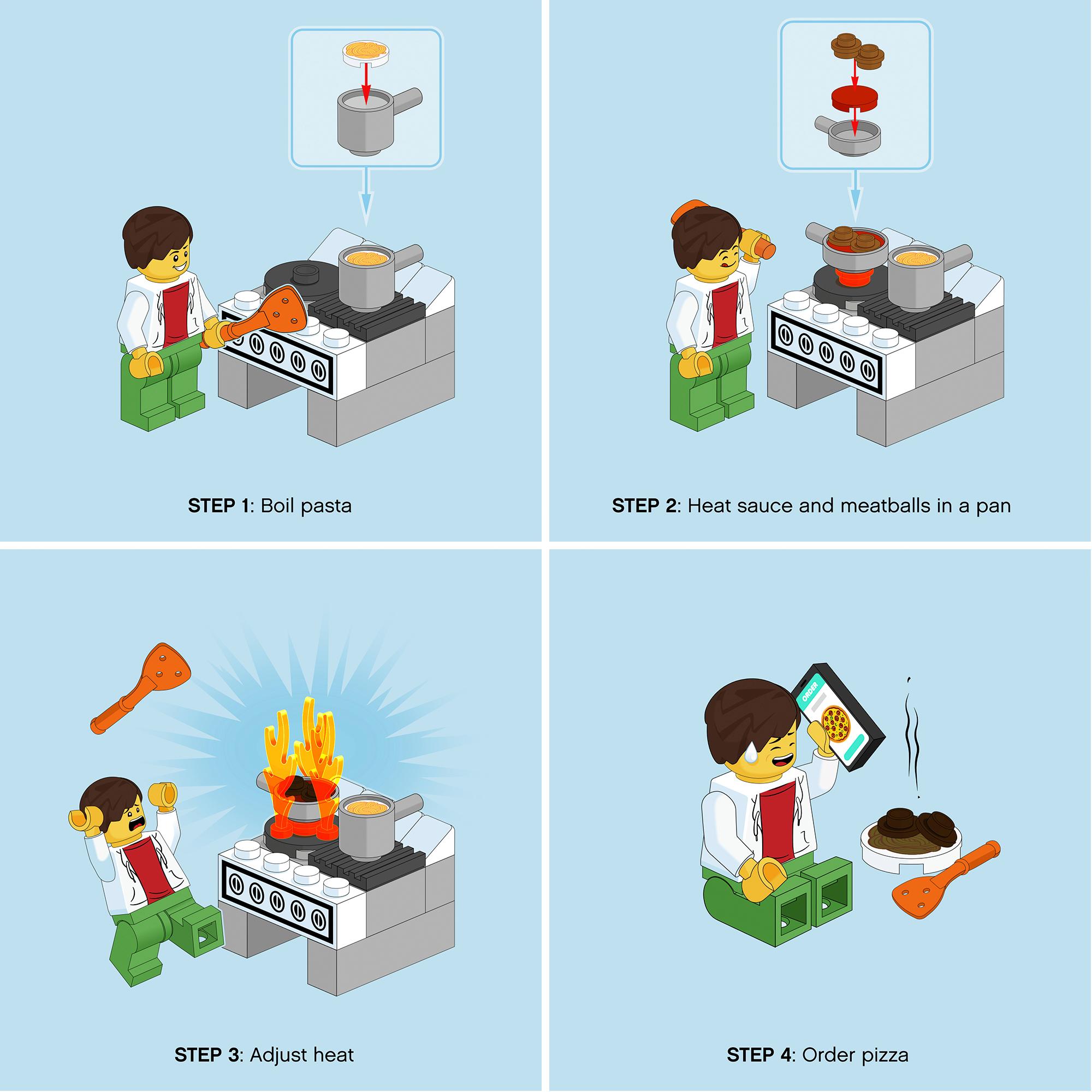 STEP 1: Boil pasta

STEP 2: Heat sauce and meatballs in a pan

STEP 3: Adjust heat

ORDER

STEP 4: Order pizza