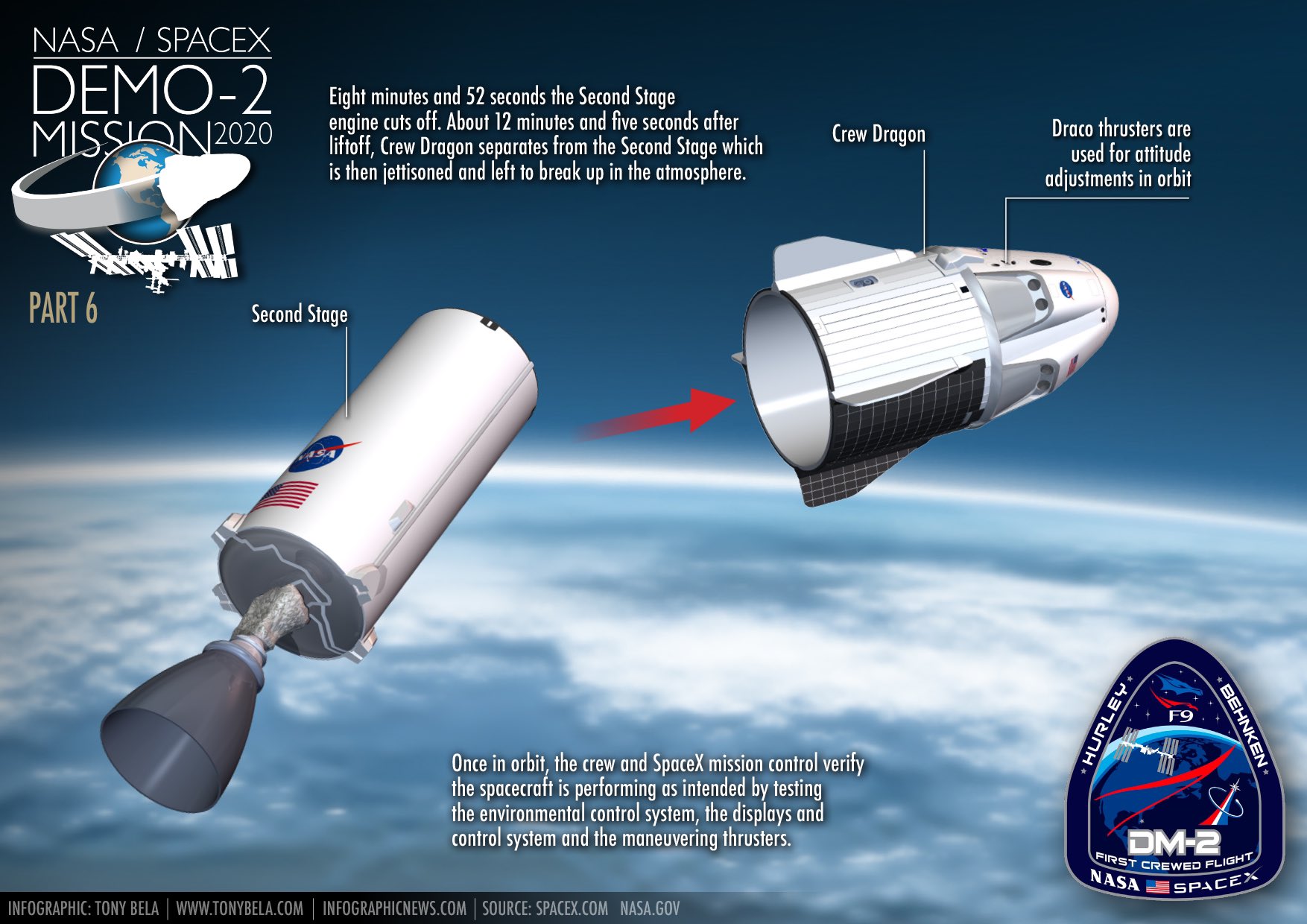 NASA / SPACEX
DEMO-2
MISSION 2020

PART 6

Eight minutes and 52 seconds the Second Stage engine cuts off. About 12 minutes and five seconds after liftoff, Crew Dragon separates from the Second Stage which is then jettisoned and left to break up in the atmosphere.

Crew Dragon

Draco thrusters are used for attitude adjustments in orbit

Second Stage

NASA

Once in orbit, the crew and SpaceX mission control verify the spacecraft is performing as intended by testing the environmental control system, the displays and control system and the maneuvering thrusters.

HURLEY
BEHNKEN
F9
DM-2
FIRST CREWED FLIGHT
NASA SPACEX

INFOGRAPHIC: TONY BELA | WWW.TONYBELA.COM | INFOGRAPHICNEWS.COM | SOURCE: SPACEX.COM NASA.GOV