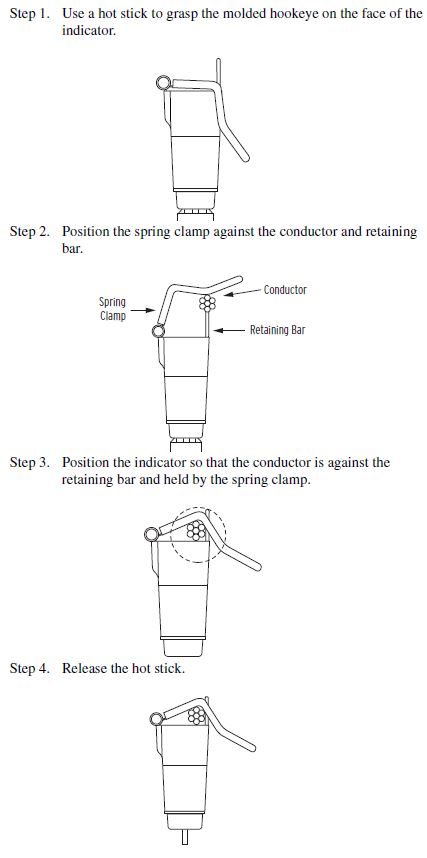 Step 1. Use a hot stick to grasp the molded hookeye on the face of the indicator.

Step 2. Position the spring clamp against the conductor and retaining bar.

Spring Clamp

Conductor

Retaining Bar

Step 3. Position the indicator so that the conductor is against the retaining bar and held by the spring clamp.

Step 4. Release the hot stick.