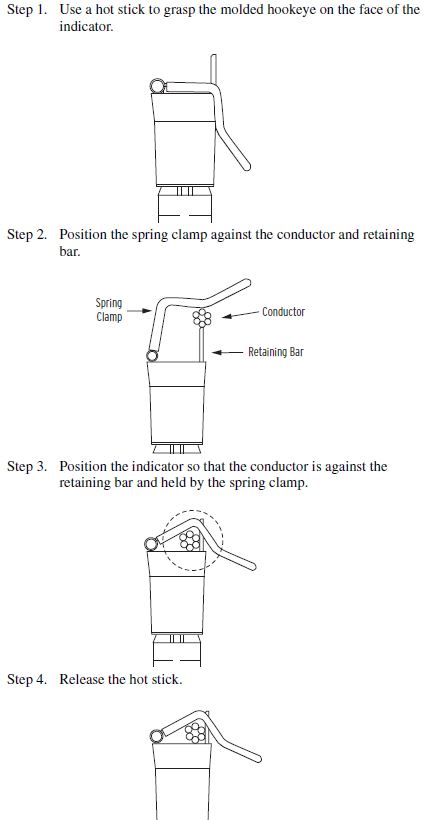 Step 1. Use a hot stick to grasp the molded hookeye on the face of the indicator.

Step 2. Position the spring clamp against the conductor and retaining bar.

Spring Clamp

Conductor

Retaining Bar

Step 3. Position the indicator so that the conductor is against the retaining bar and held by the spring clamp.

Step 4. Release the hot stick.