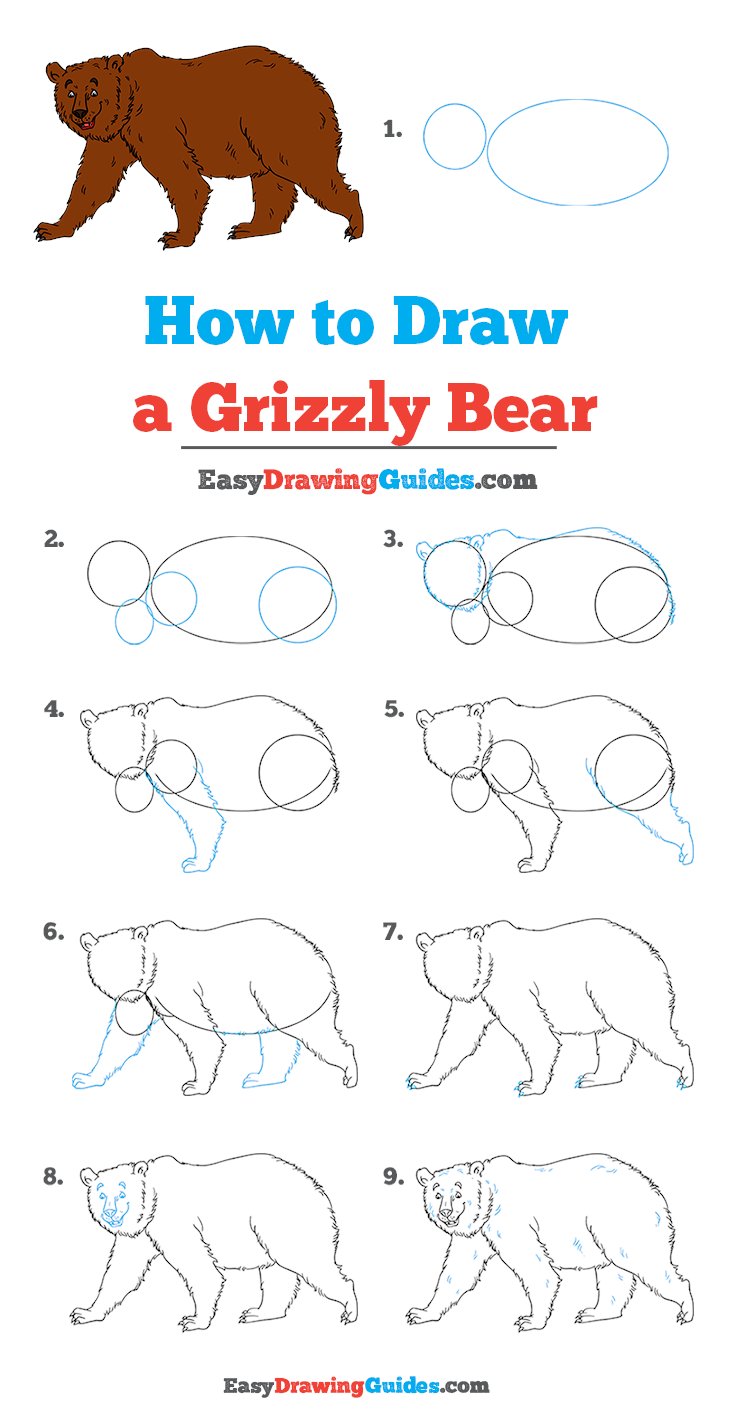 1.

How to Draw a Grizzly Bear

EasyDrawingGuides.com

2.

3.

4.

5.

6.

7.

8.

9.

EasyDrawingGuides.com